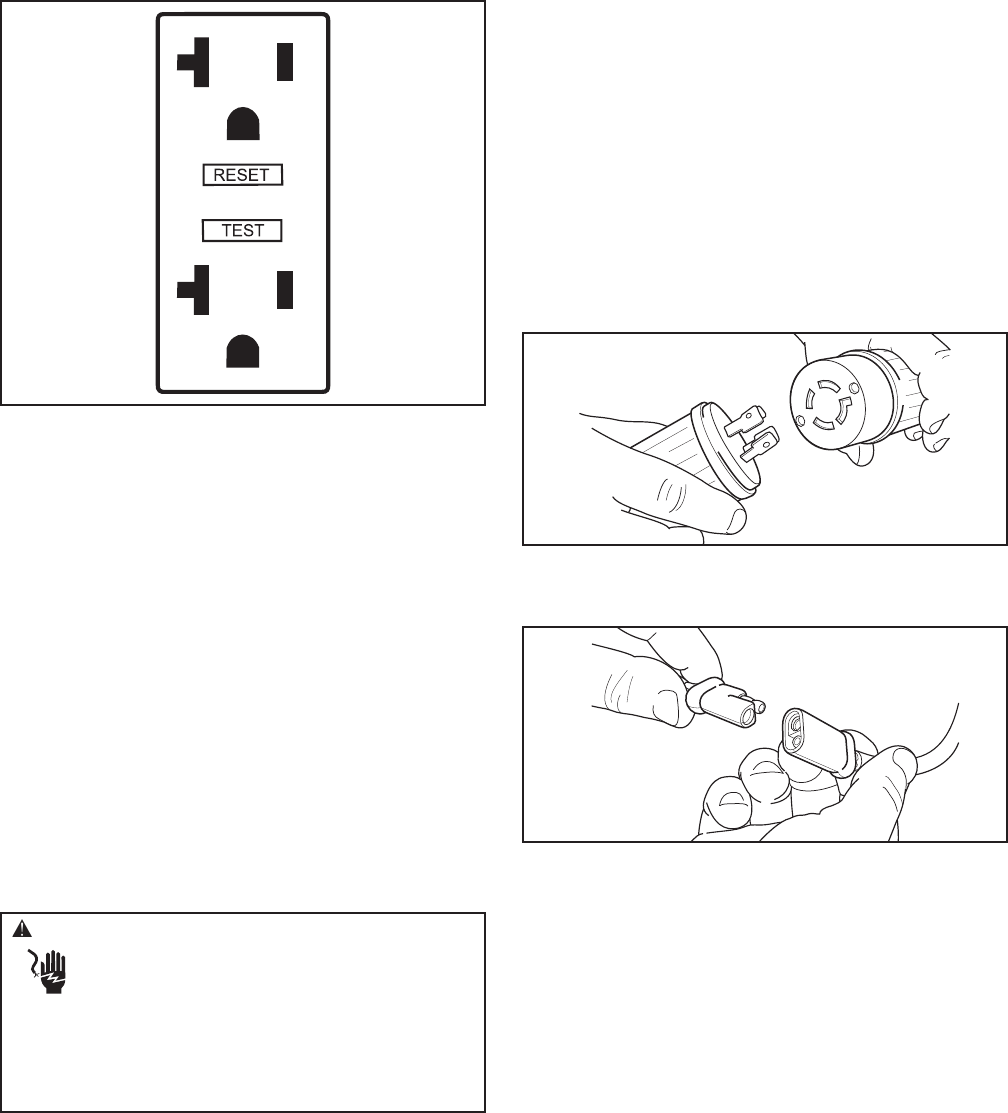 RESET

TEST