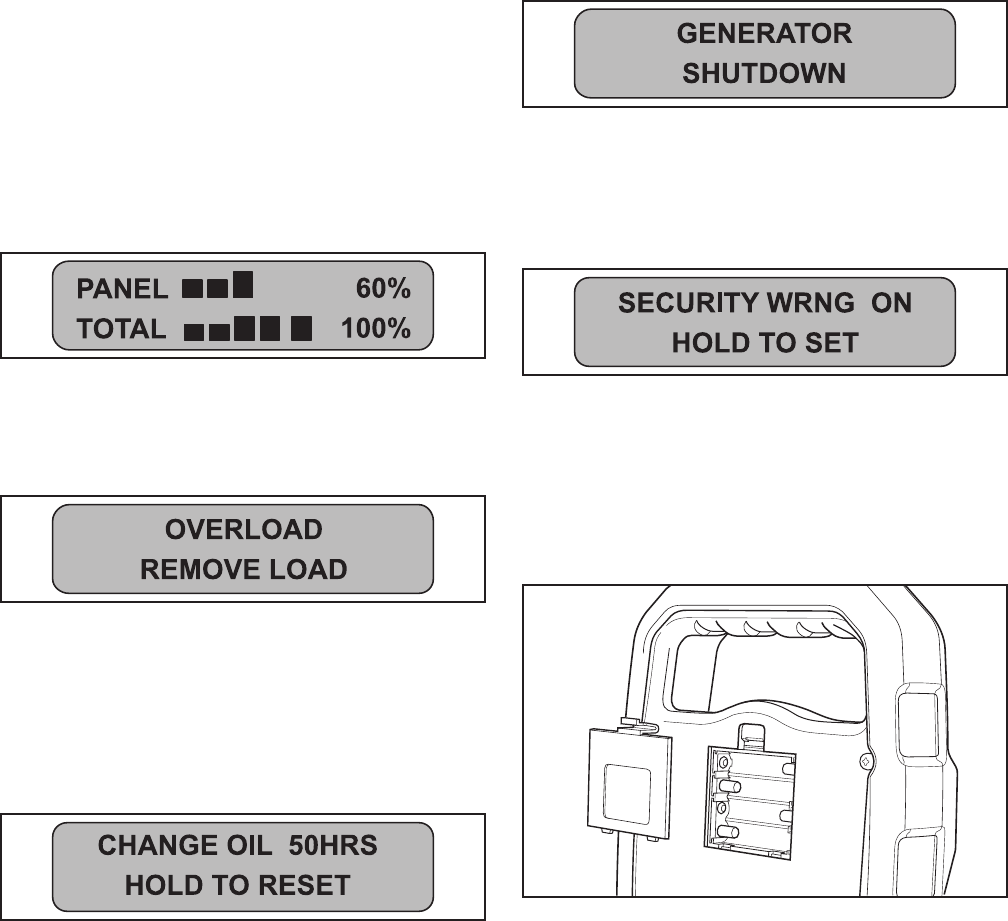 PANEL 60%
TOTAL 100%

OVERLOAD
REMOVE LOAD

CHANGE OIL 50HRS
HOLD TO RESET

GENERATOR
SHUTDOWN

SECURITY WRNG ON
HOLD TO SET