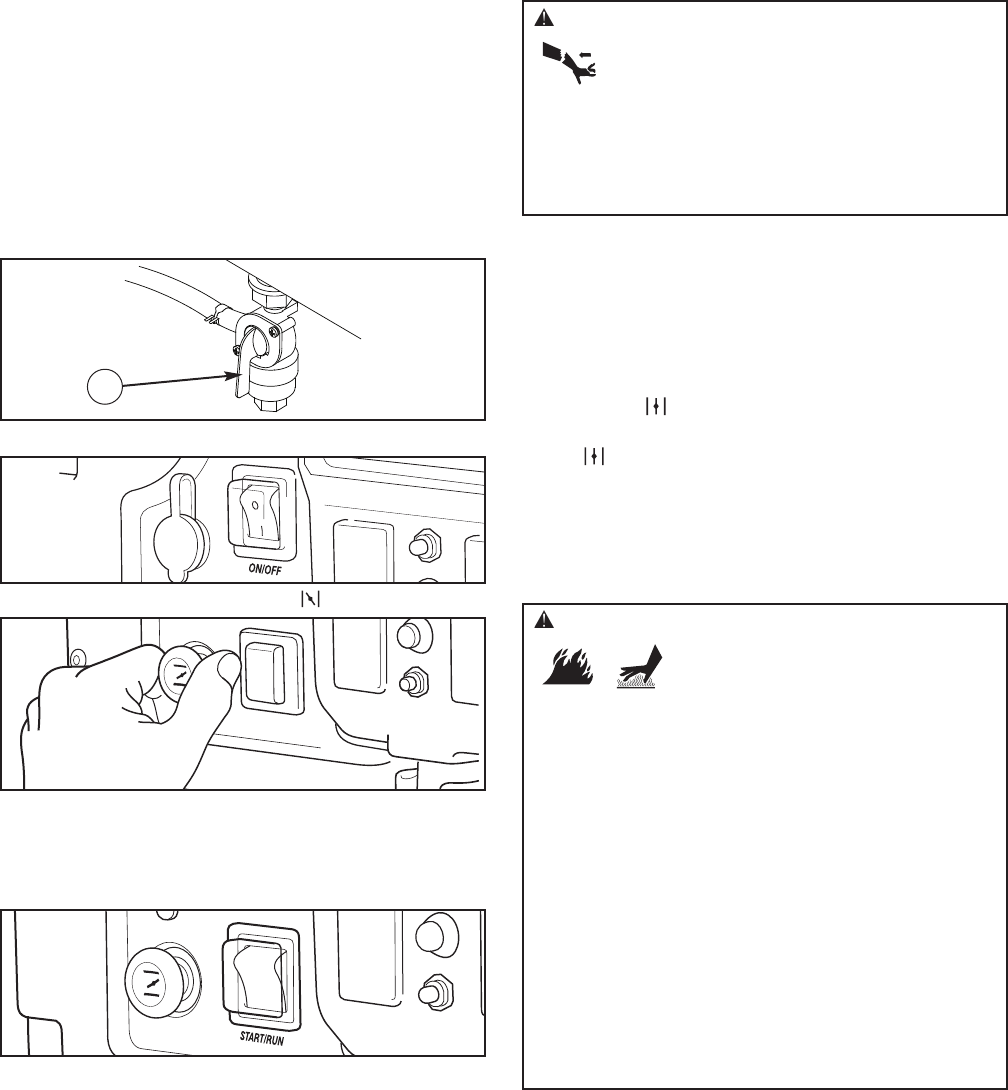 ON/OFF

START/RUN