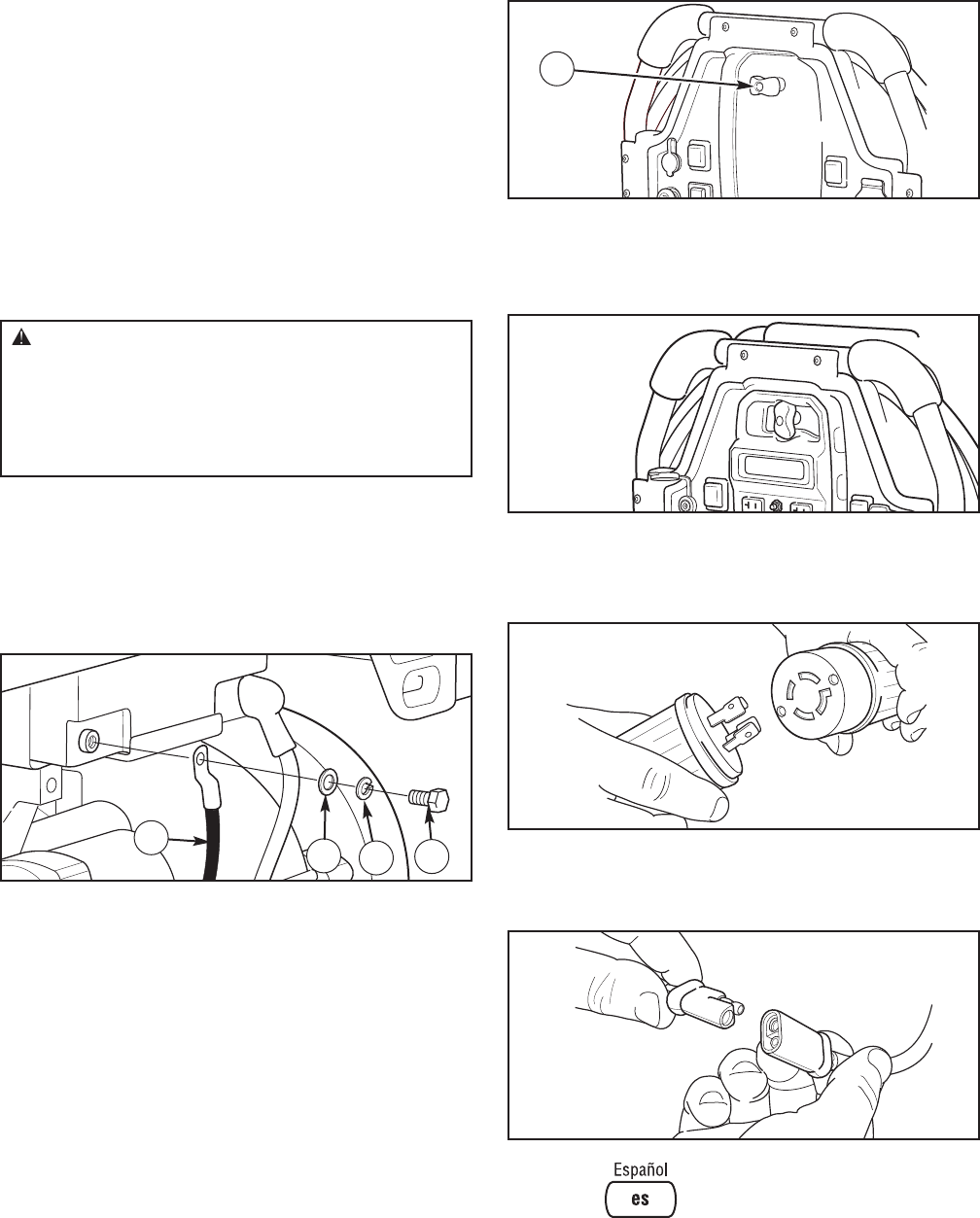 Español

es