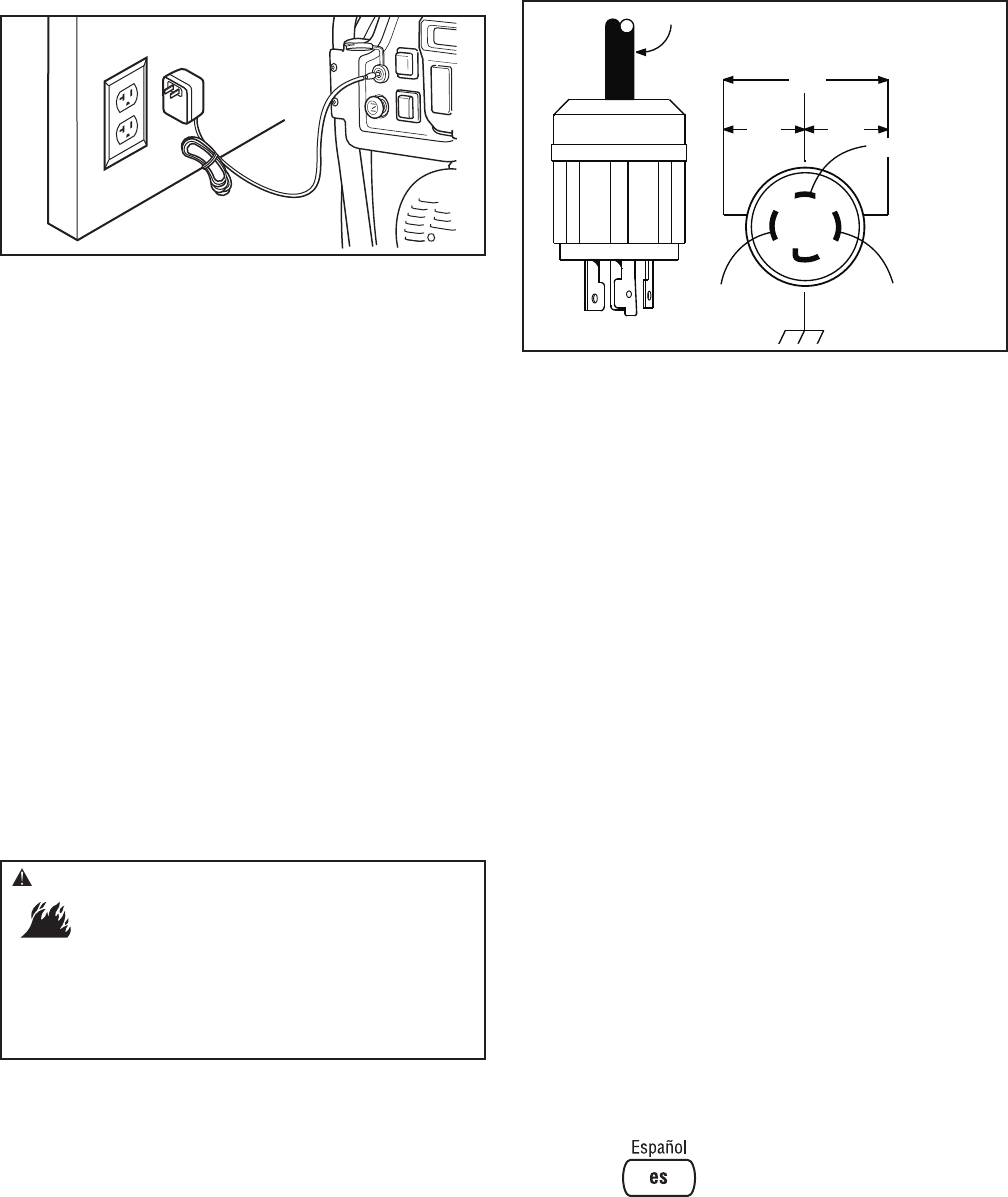 Español

es