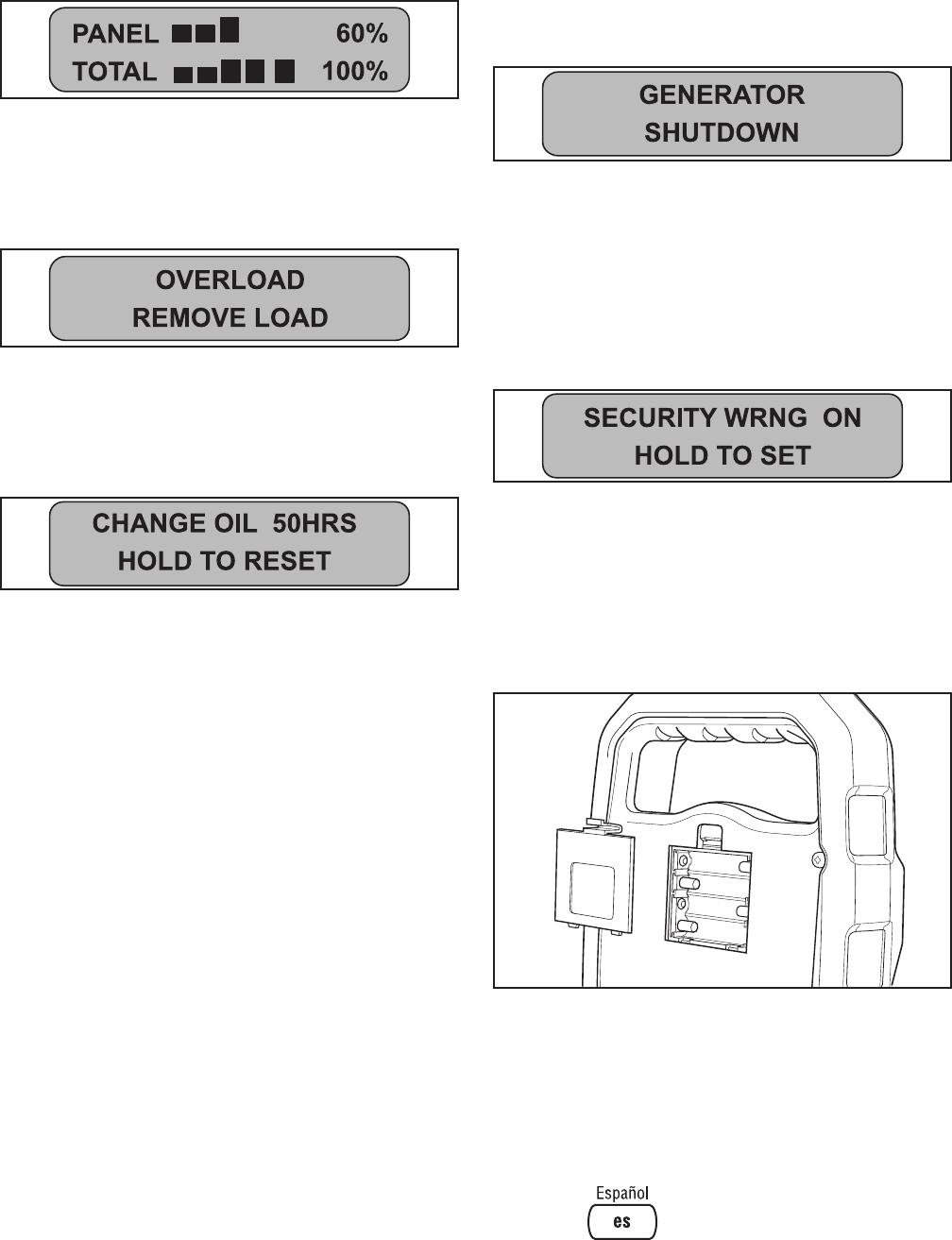 PANEL 60%
TOTAL 100%

OVERLOAD
REMOVE LOAD

CHANGE OIL 50HRS
HOLD TO RESET

GENERATOR
SHUTDOWN

SECURITY WRNG ON
HOLD TO SET

Español
es