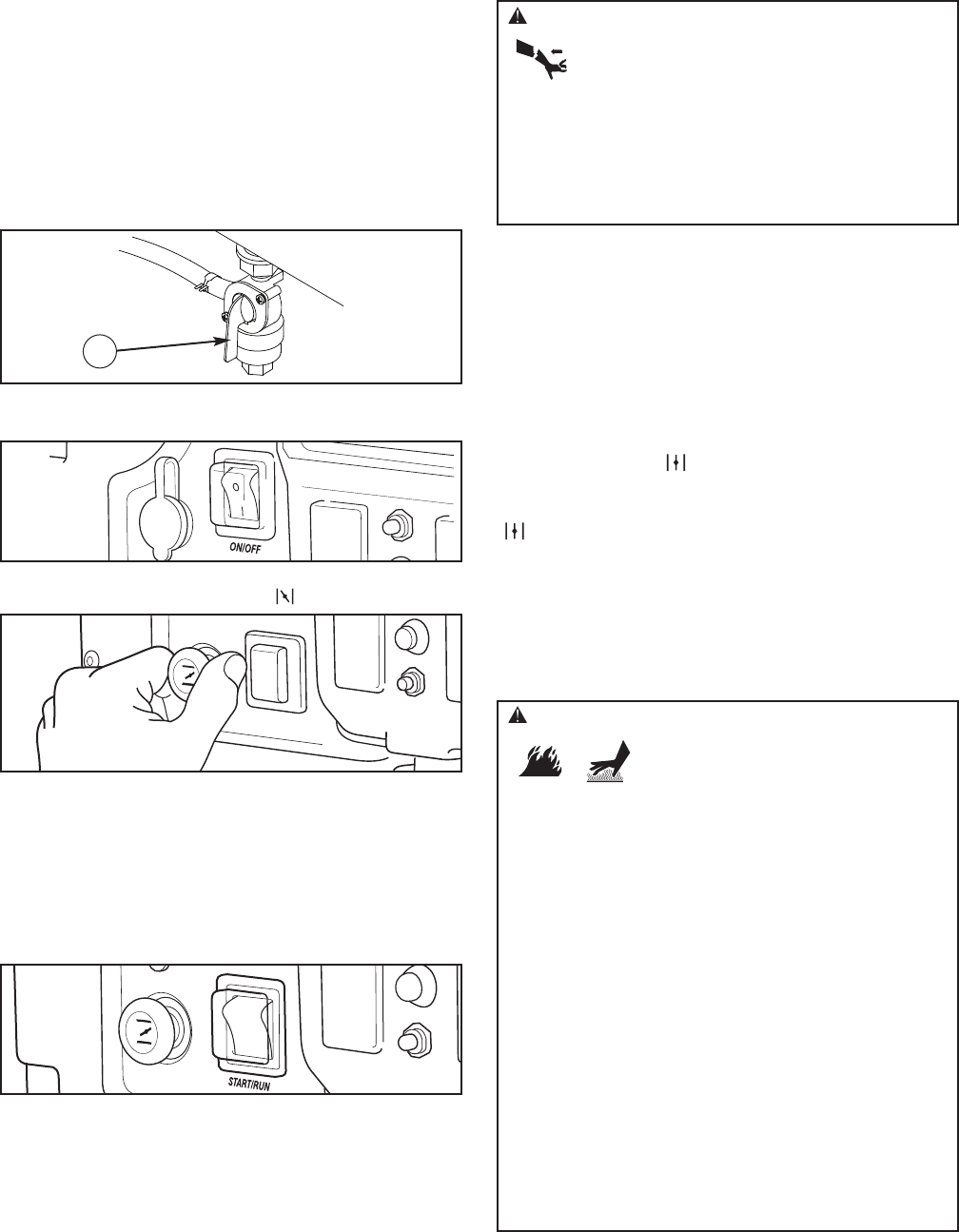 ON/OFF

START/RUN