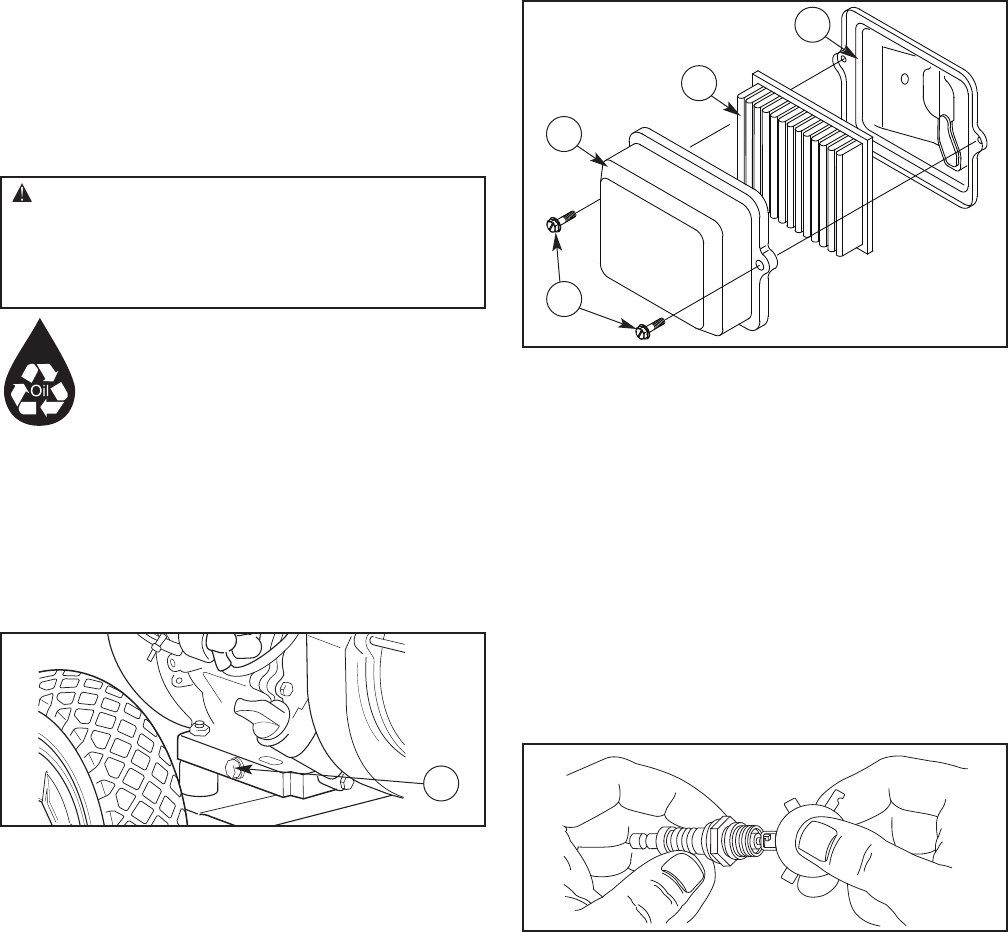 Oil