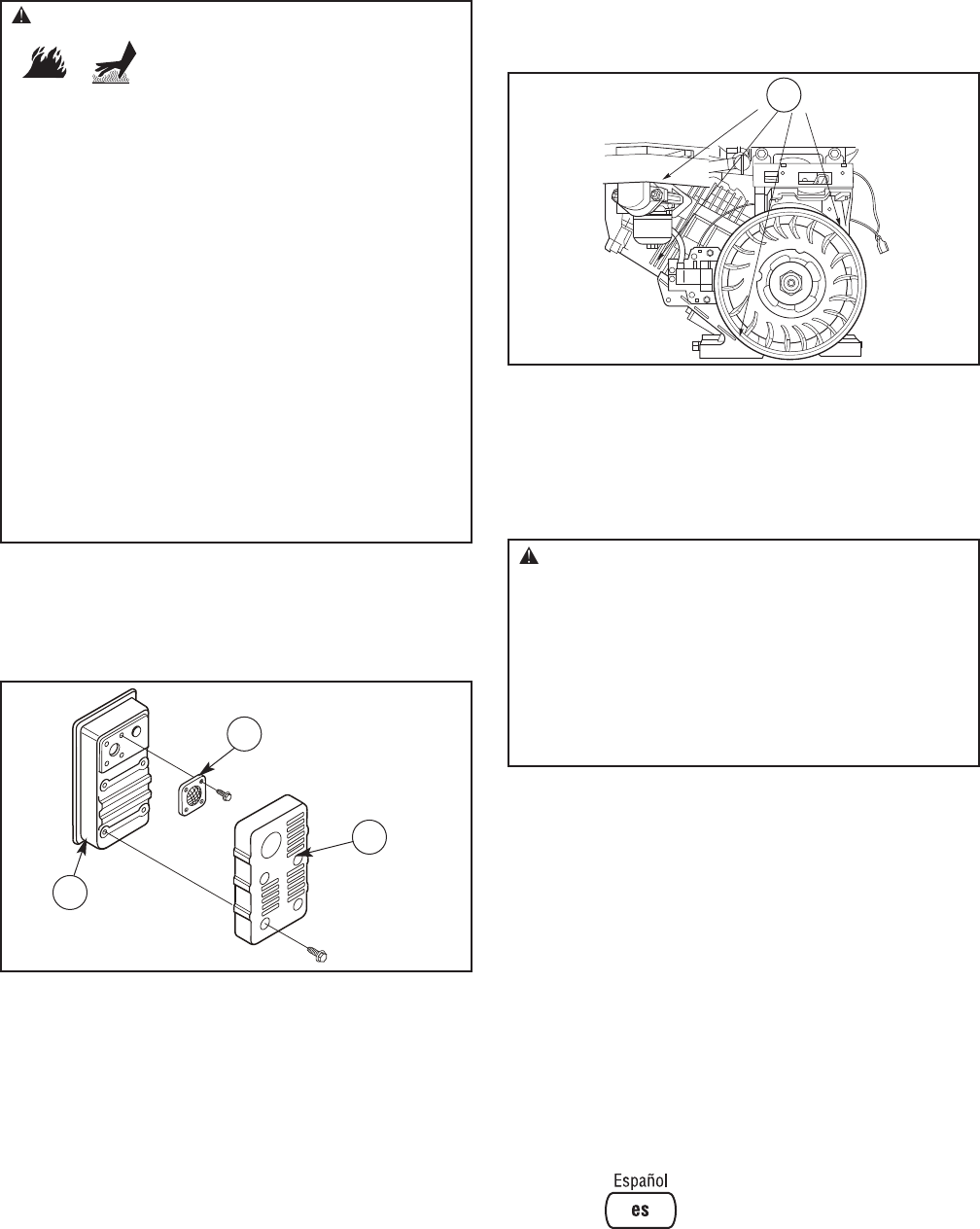 Español

es