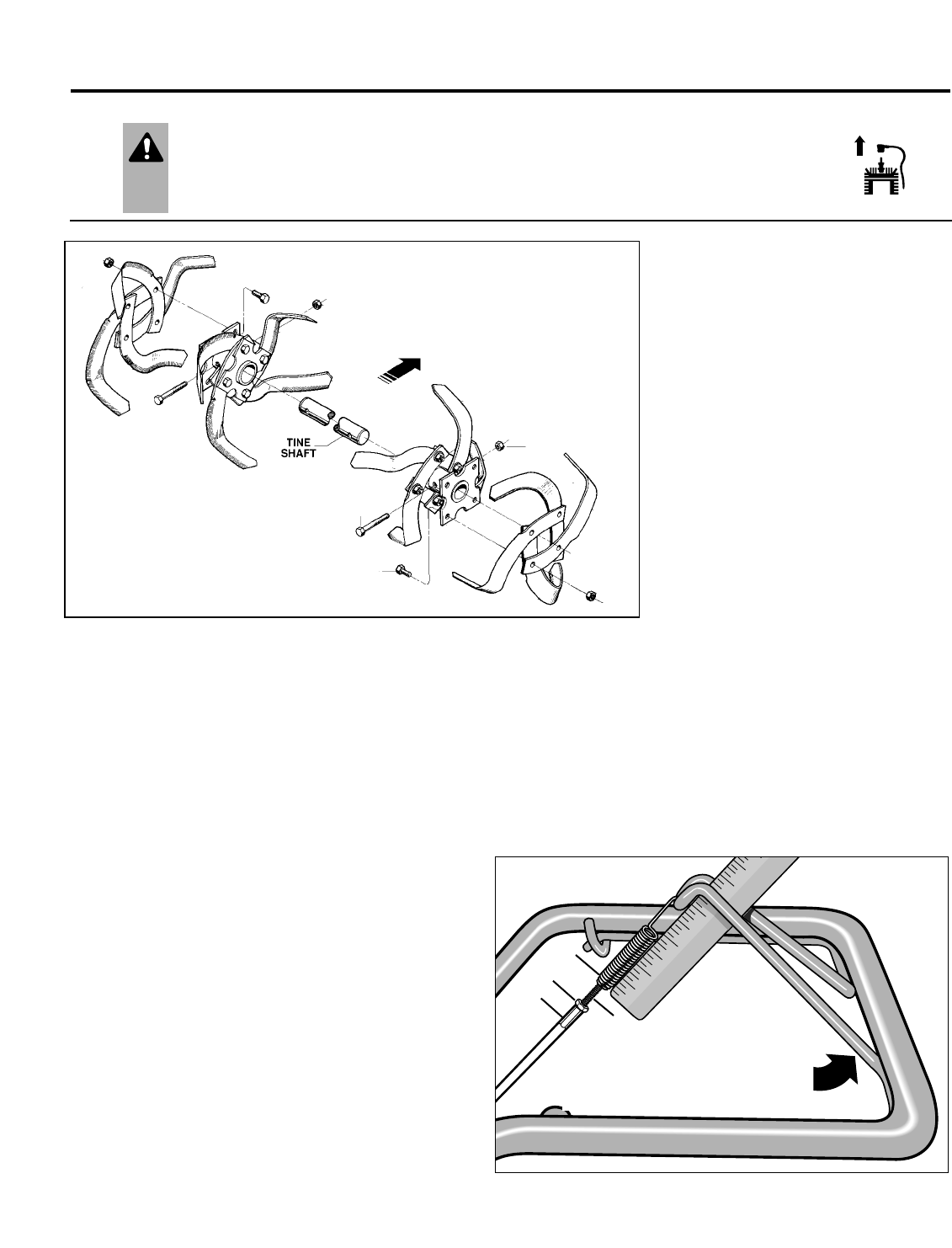 TINE SHAFT