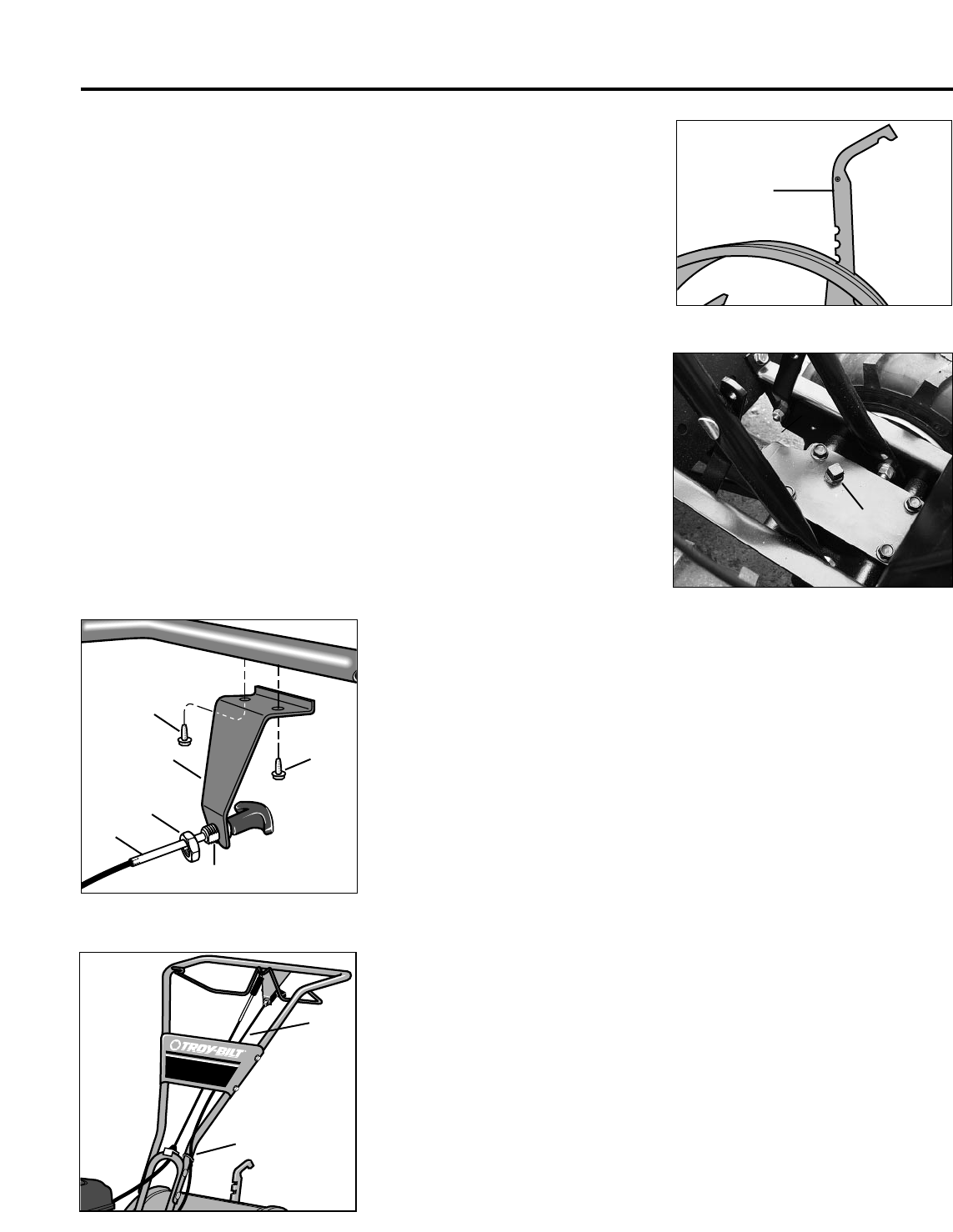 TROY-BILT