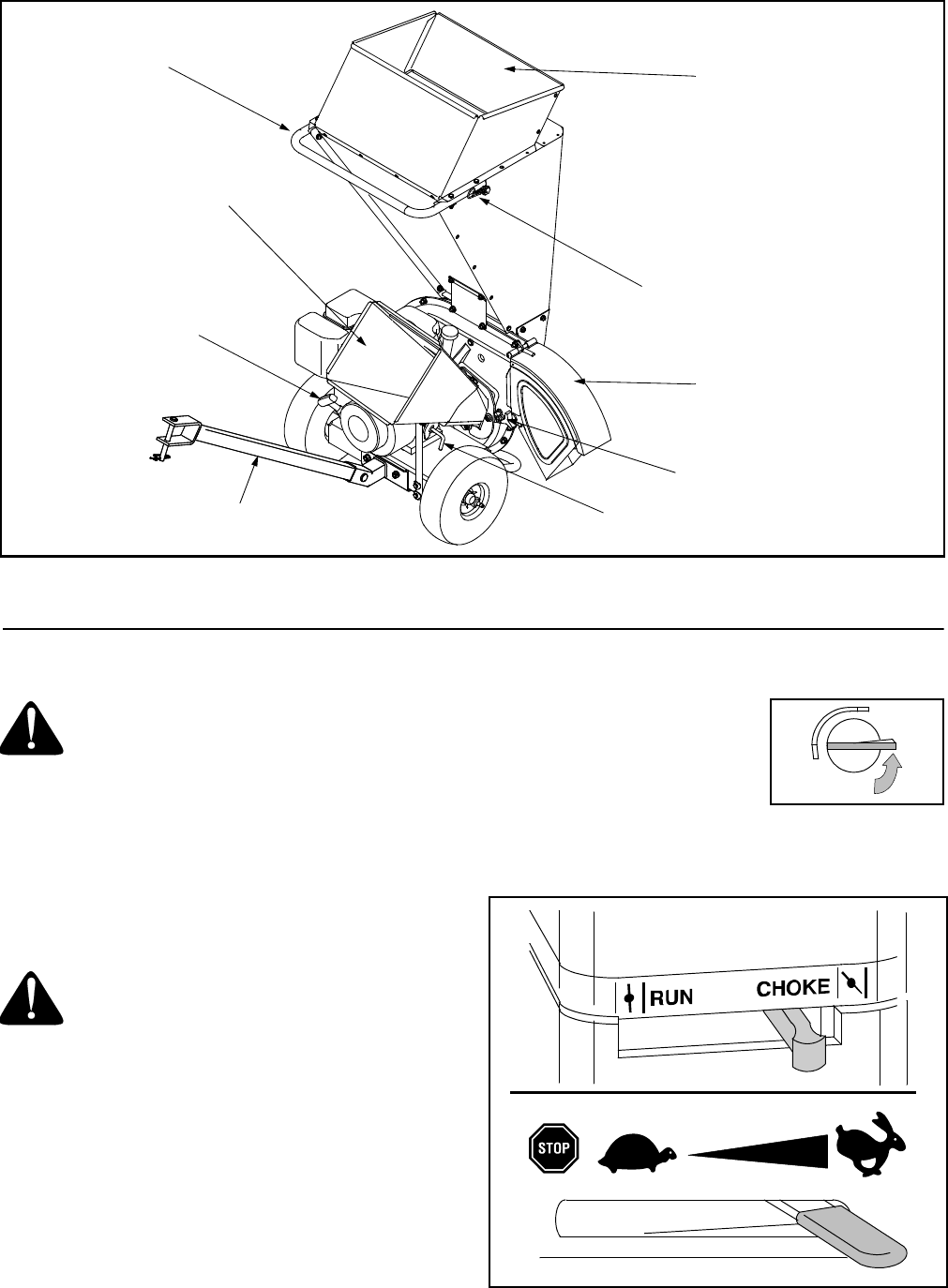 RUN

CHOKE

STOP