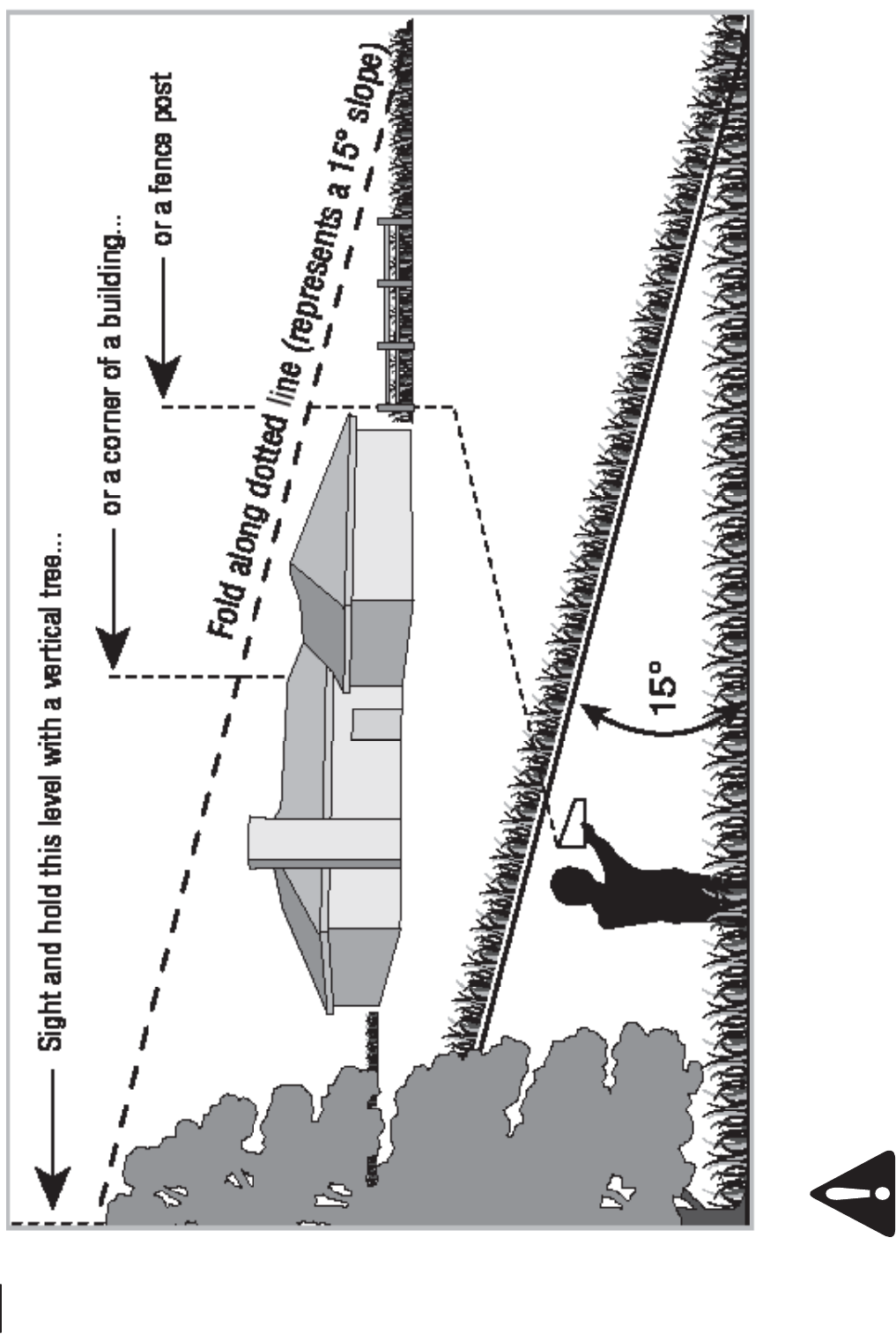 Sight and hold this level with a vertical tree...

or a corner of a building...

or a fence post

Fold along dotted line (represents a 15° slope)

15°