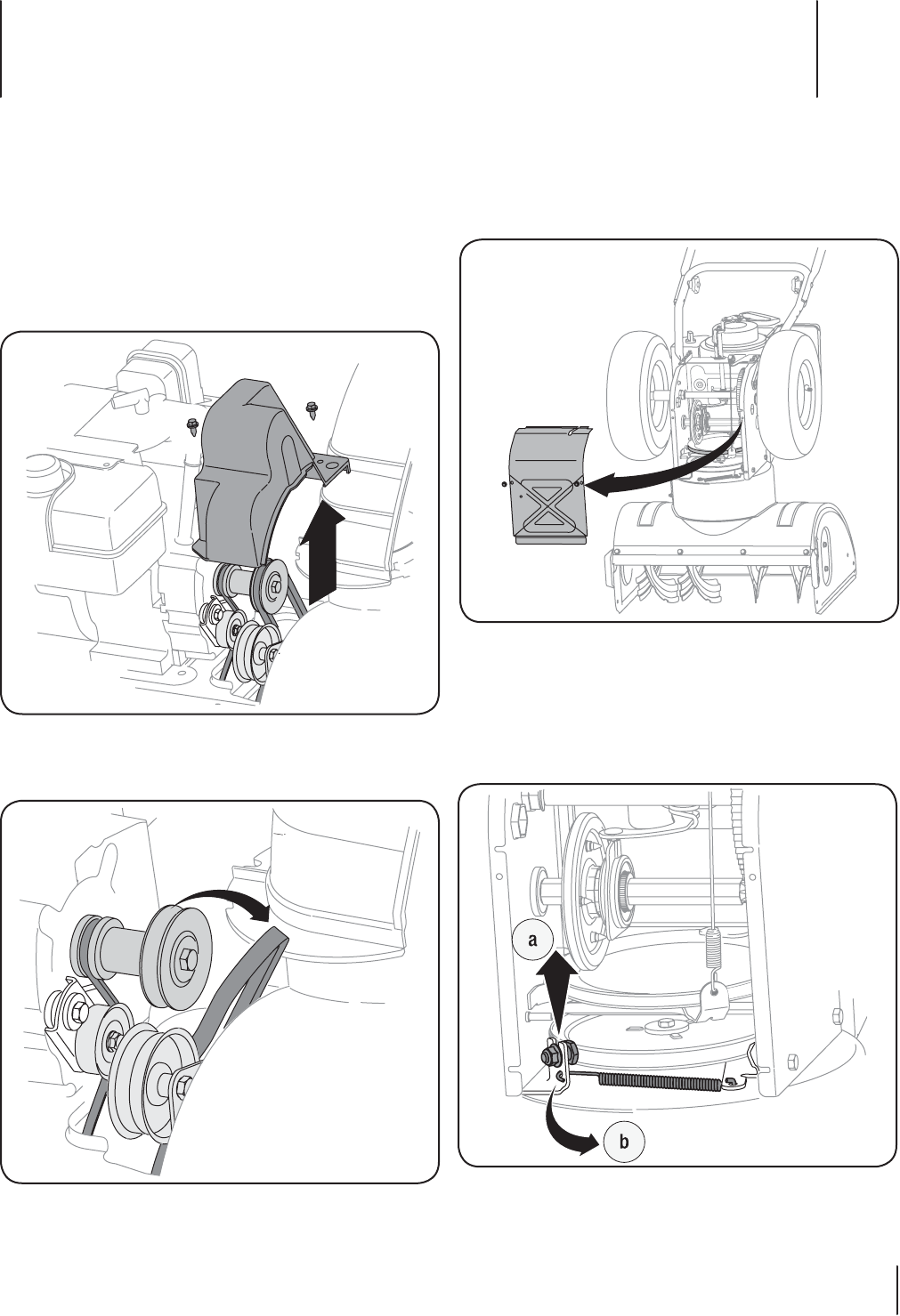 a

b