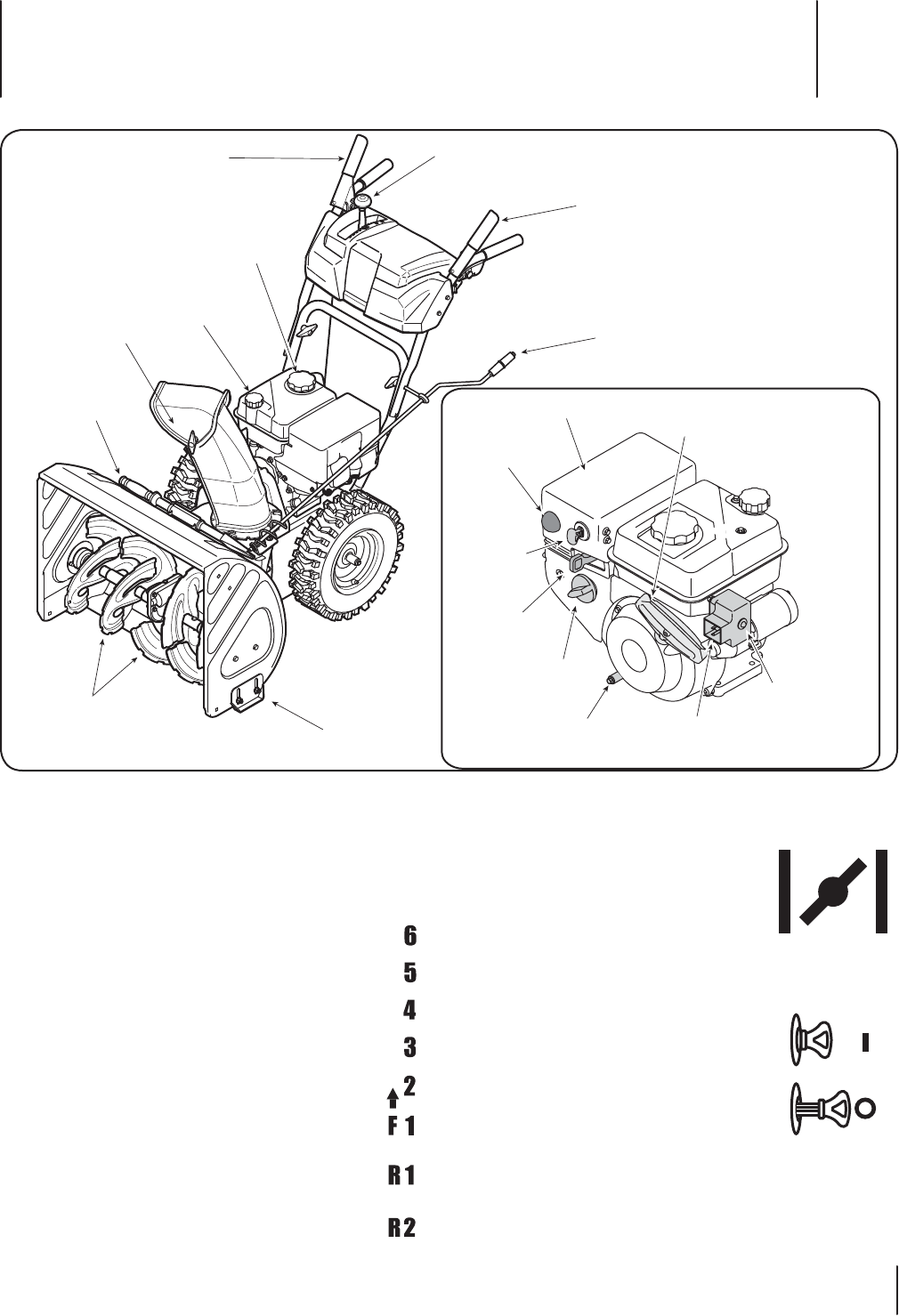 6

5

4

3

2

F 1

R 1

R 2