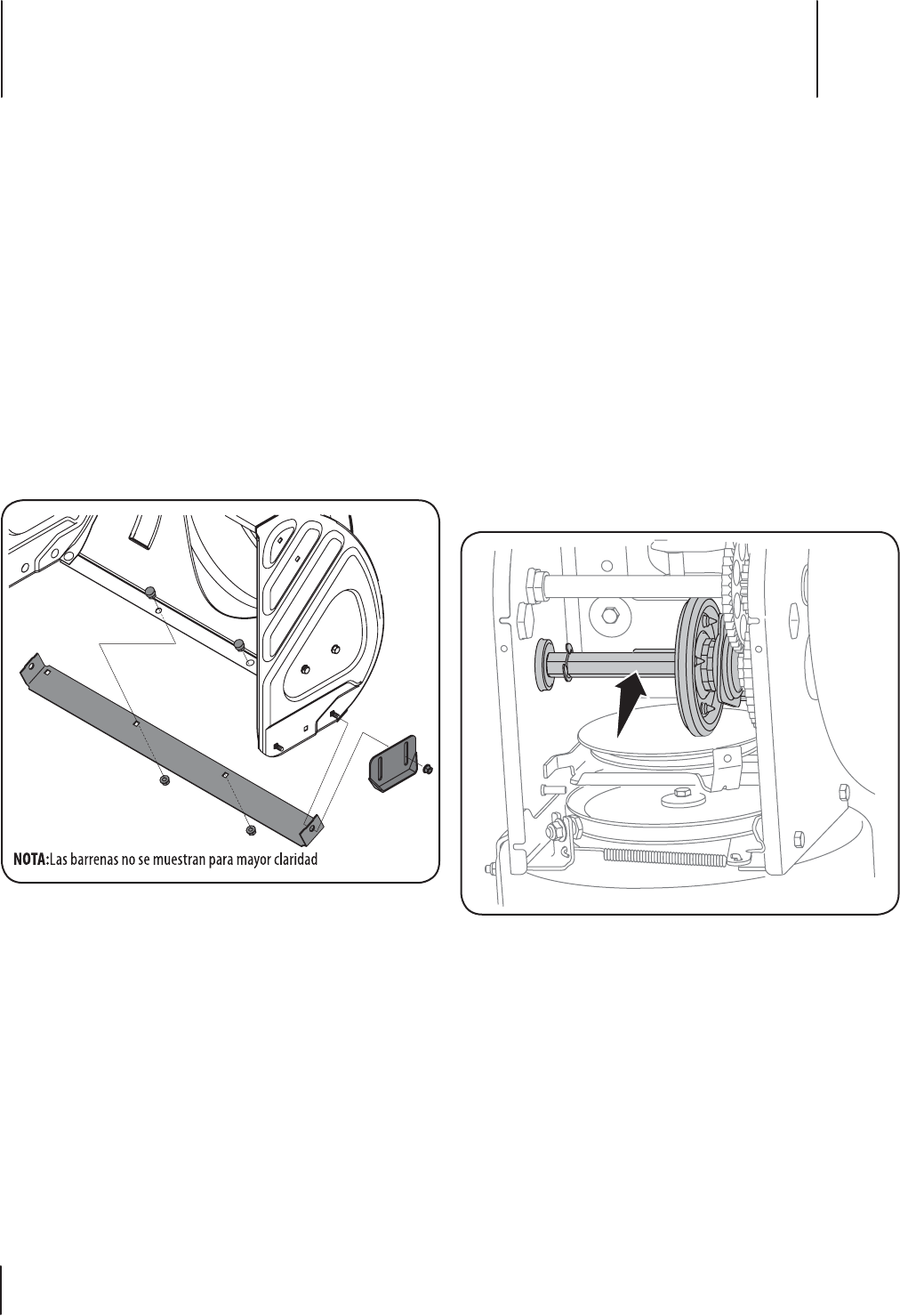 NOTA: Las barrenas no se muestran para mayor claridad