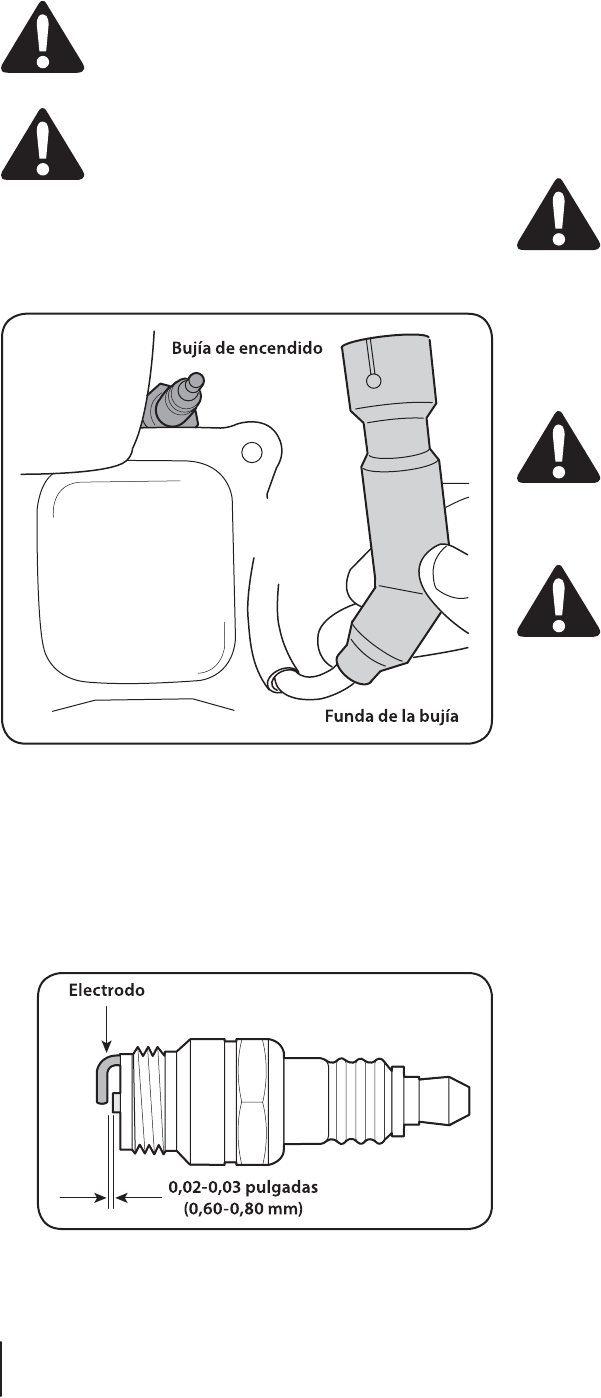 Bujía de encendido

Funda de la bujía

Electrodo

0,02-0,03 pulgadas
(0,60-0,80 mm)