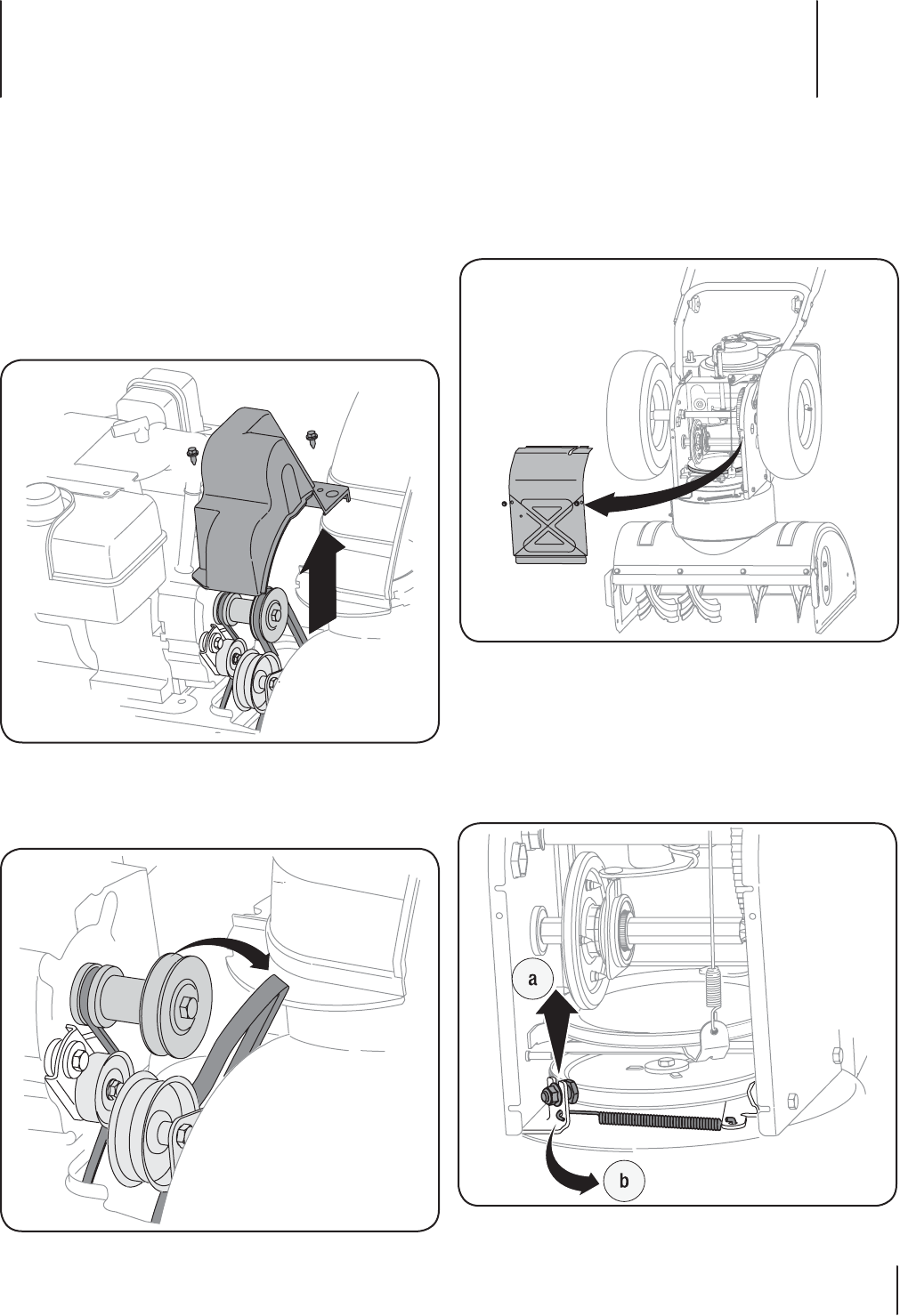 a

b