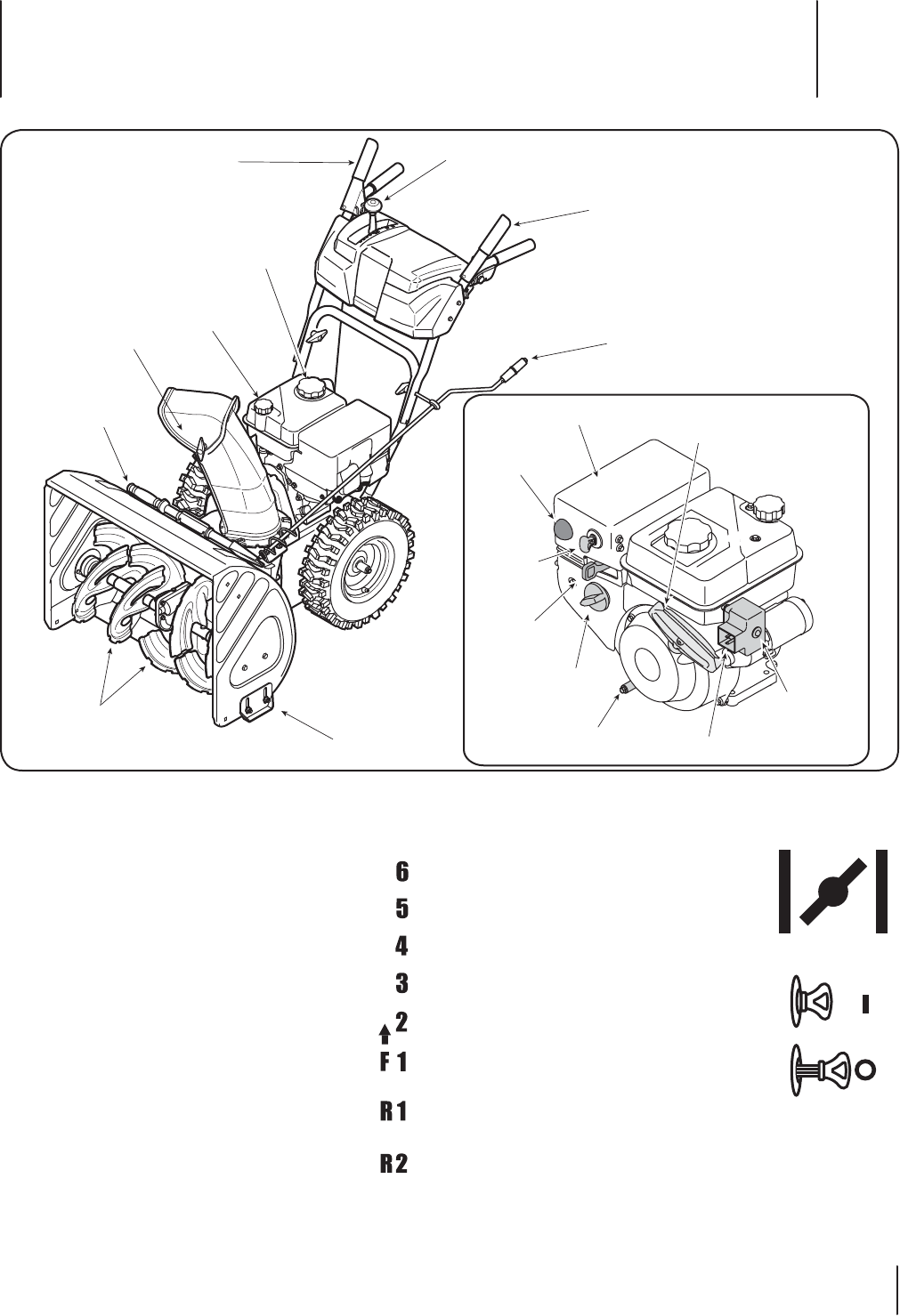 6
5
4
3
2
F 1
R 1
R 2

I
O