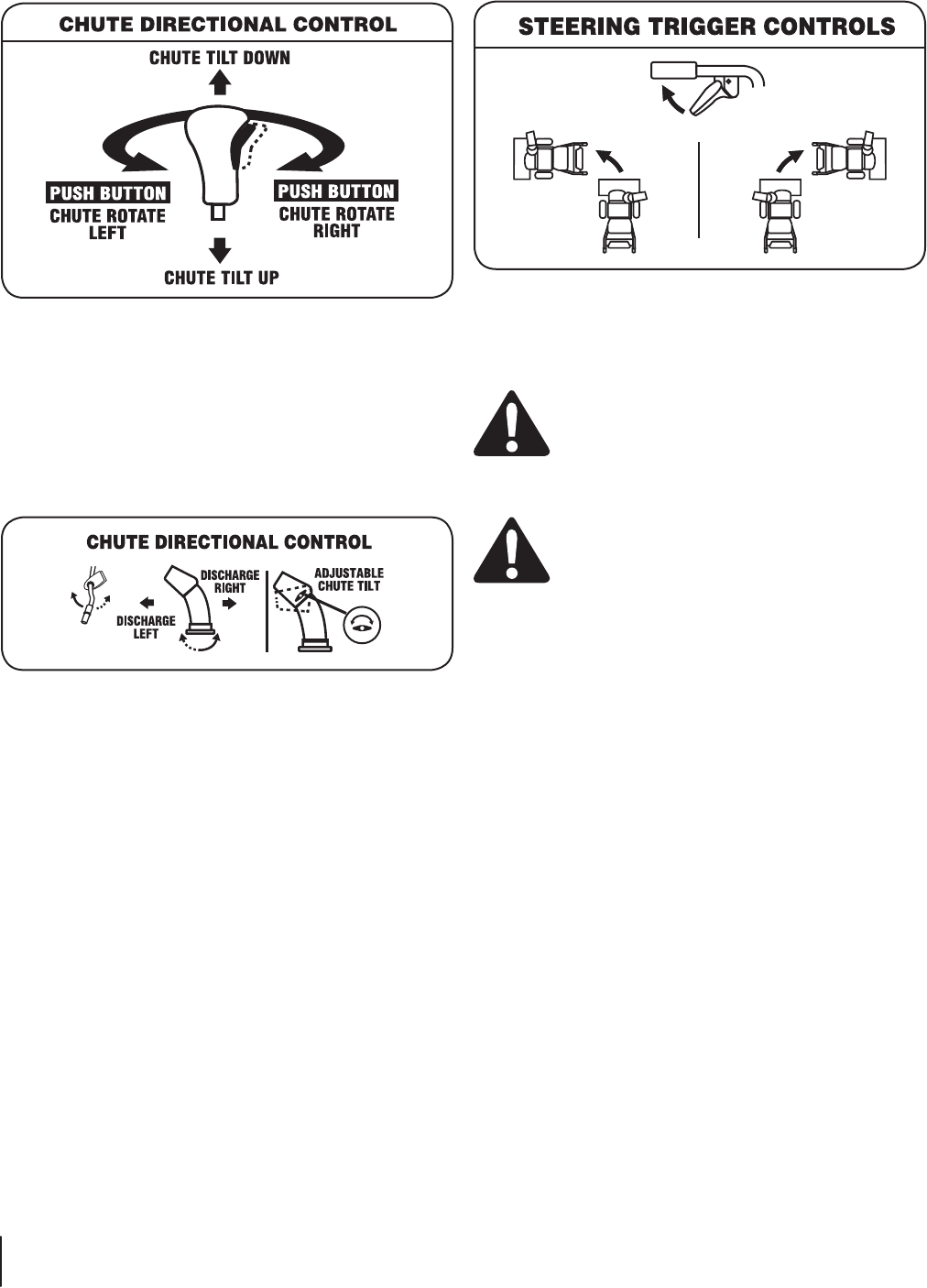 CHUTE DIRECTIONAL CONTROL

CHUTE TILT DOWN

PUSH BUTTON
CHUTE ROTATE LEFT

PUSH BUTTON
CHUTE ROTATE RIGHT

CHUTE TILT UP

CHUTE DIRECTIONAL CONTROL

DISCHARGE LEFT

DISCHARGE RIGHT

ADJUSTABLE CHUTE TILT

STEERING TRIGGER CONTROLS