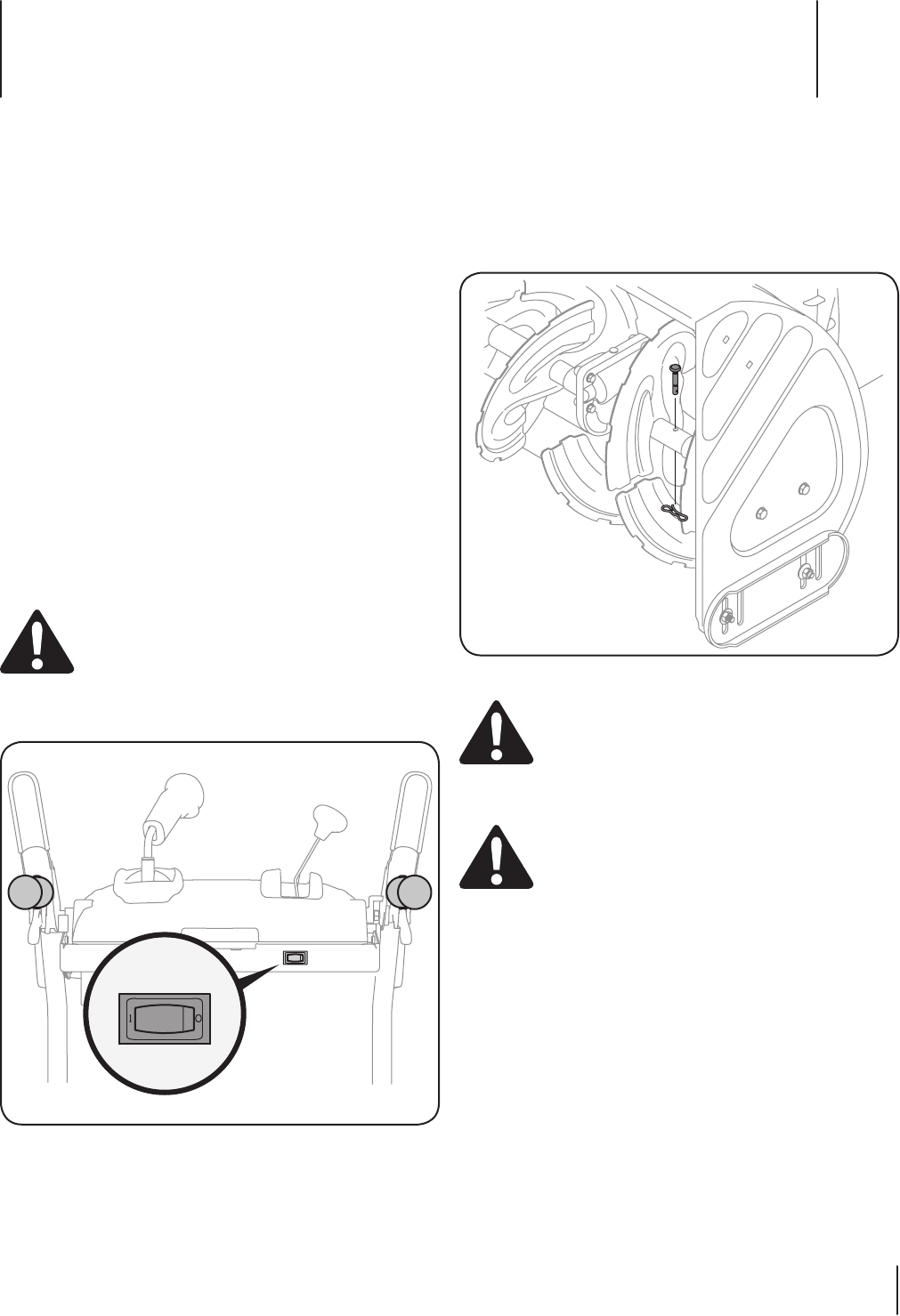 I O