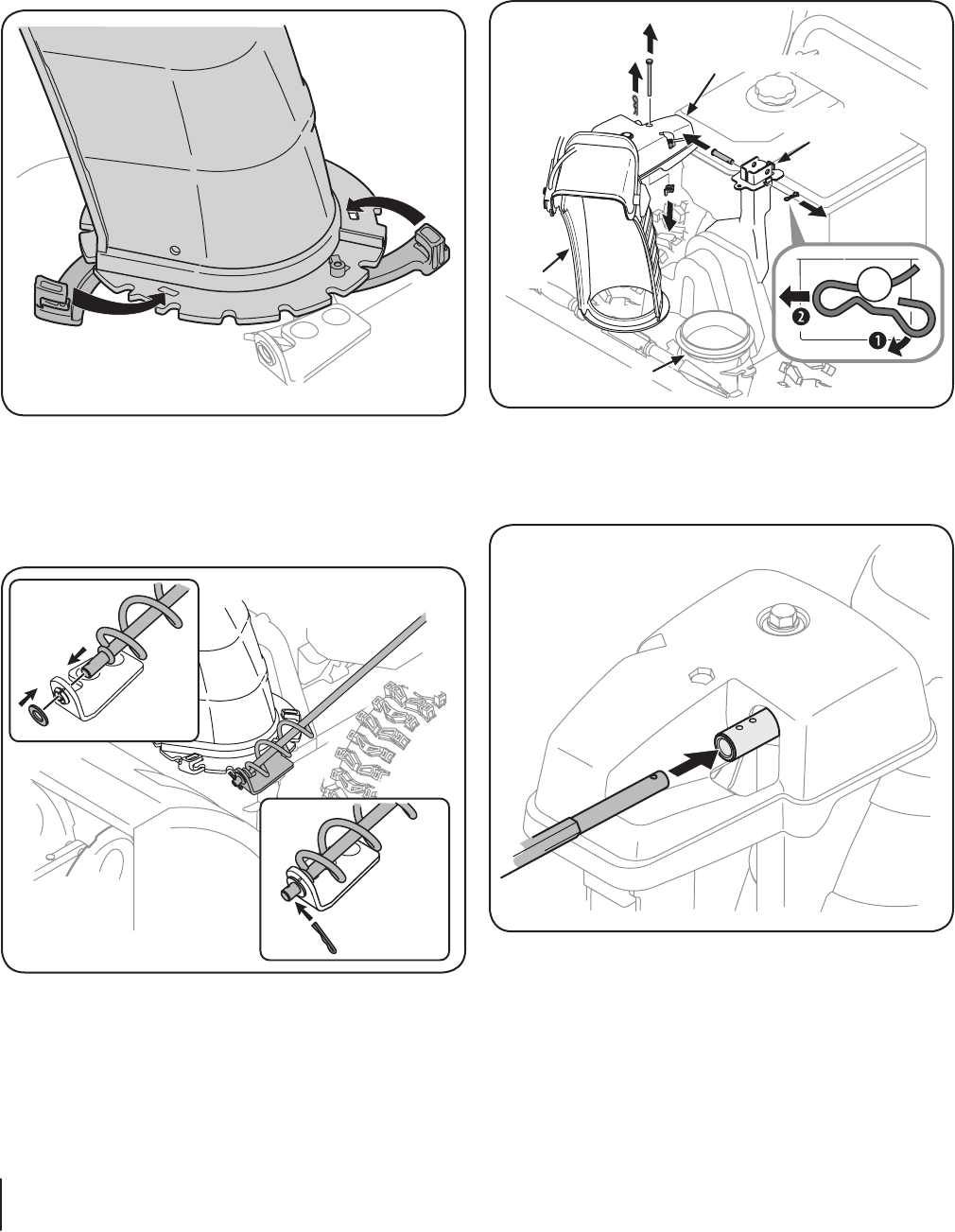 2

1