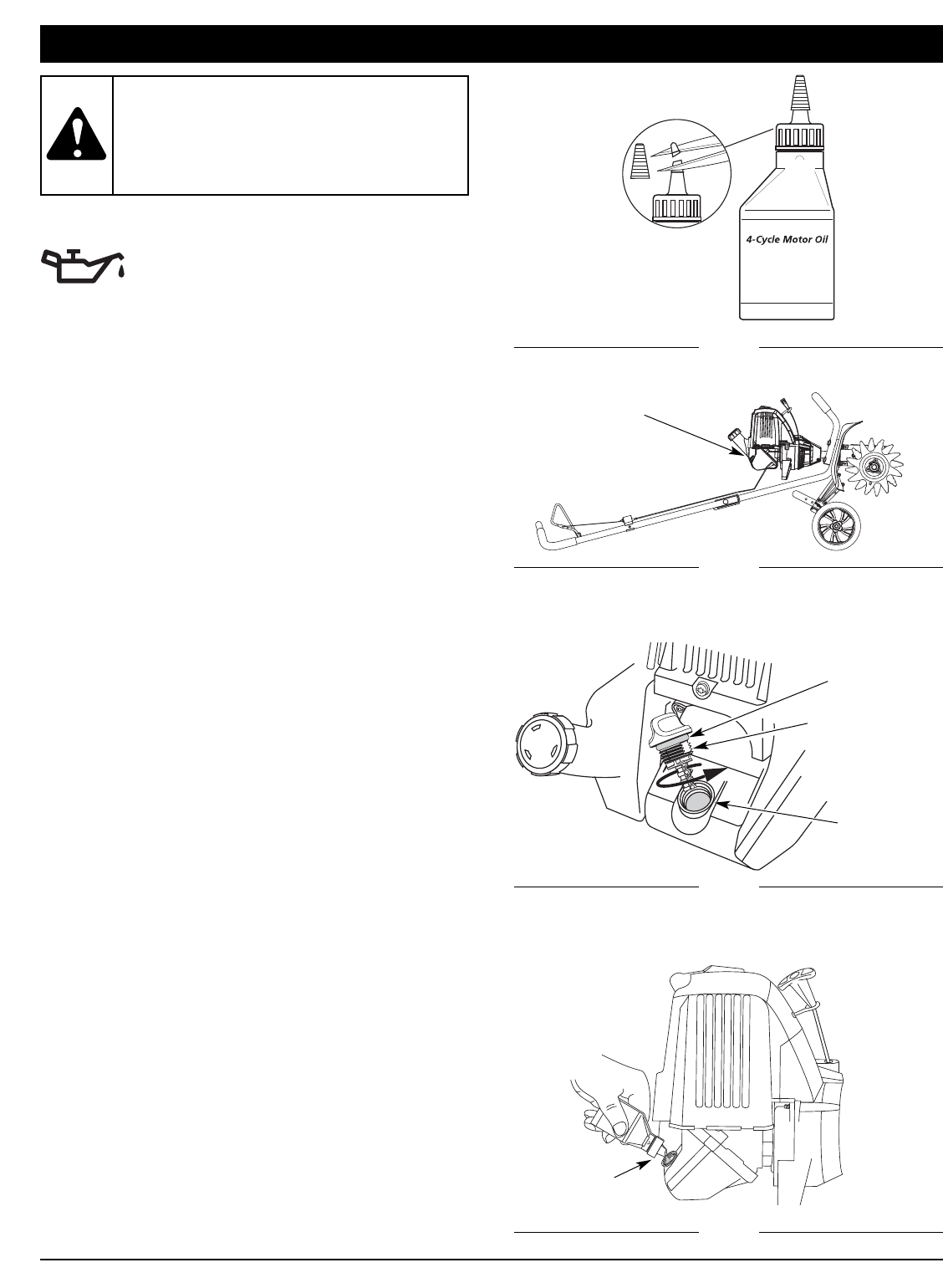 4-Cycle Motor Oil