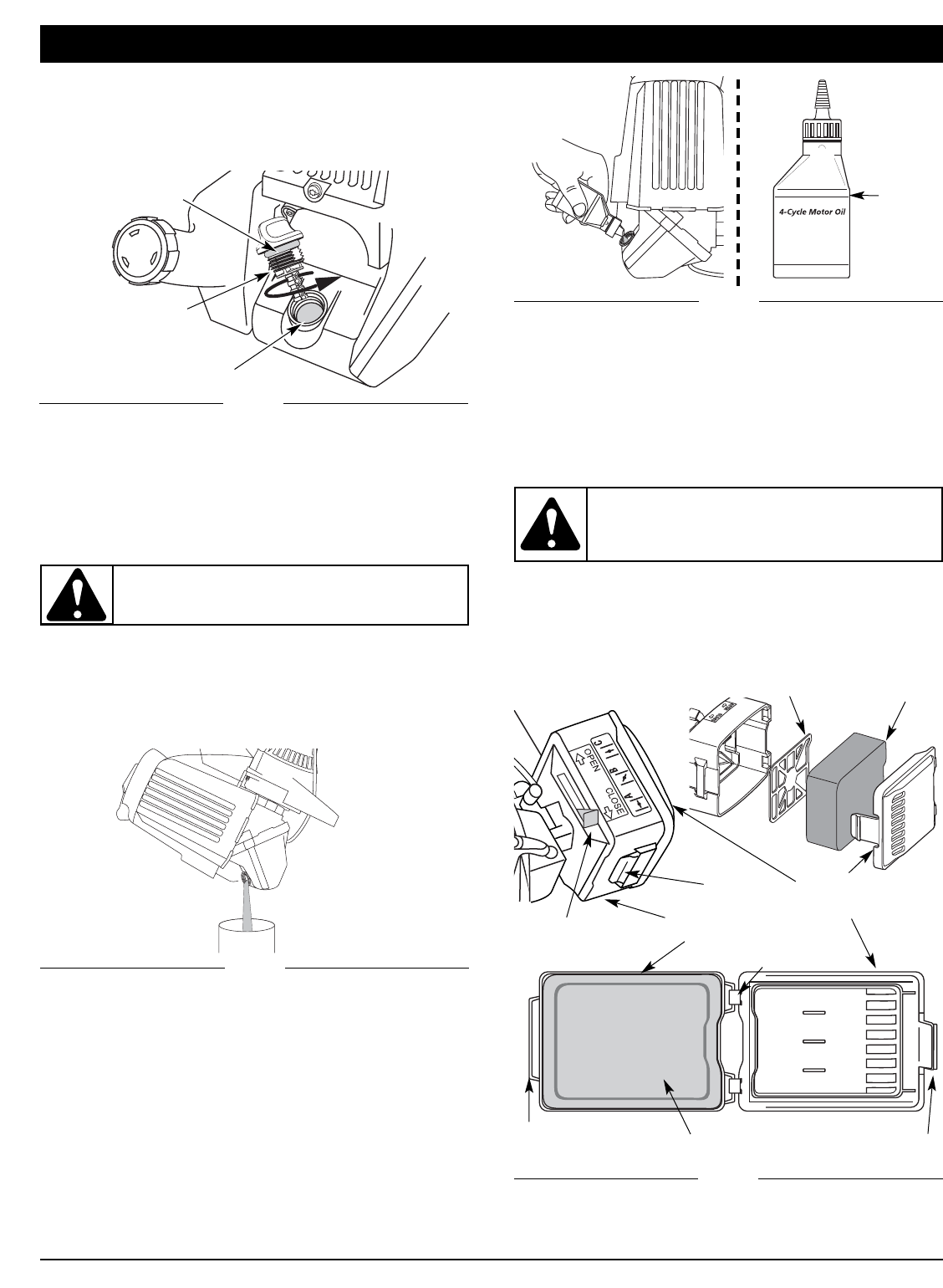 4-Cycle Motor Oil

OPEN
CLOSE
C
B
A