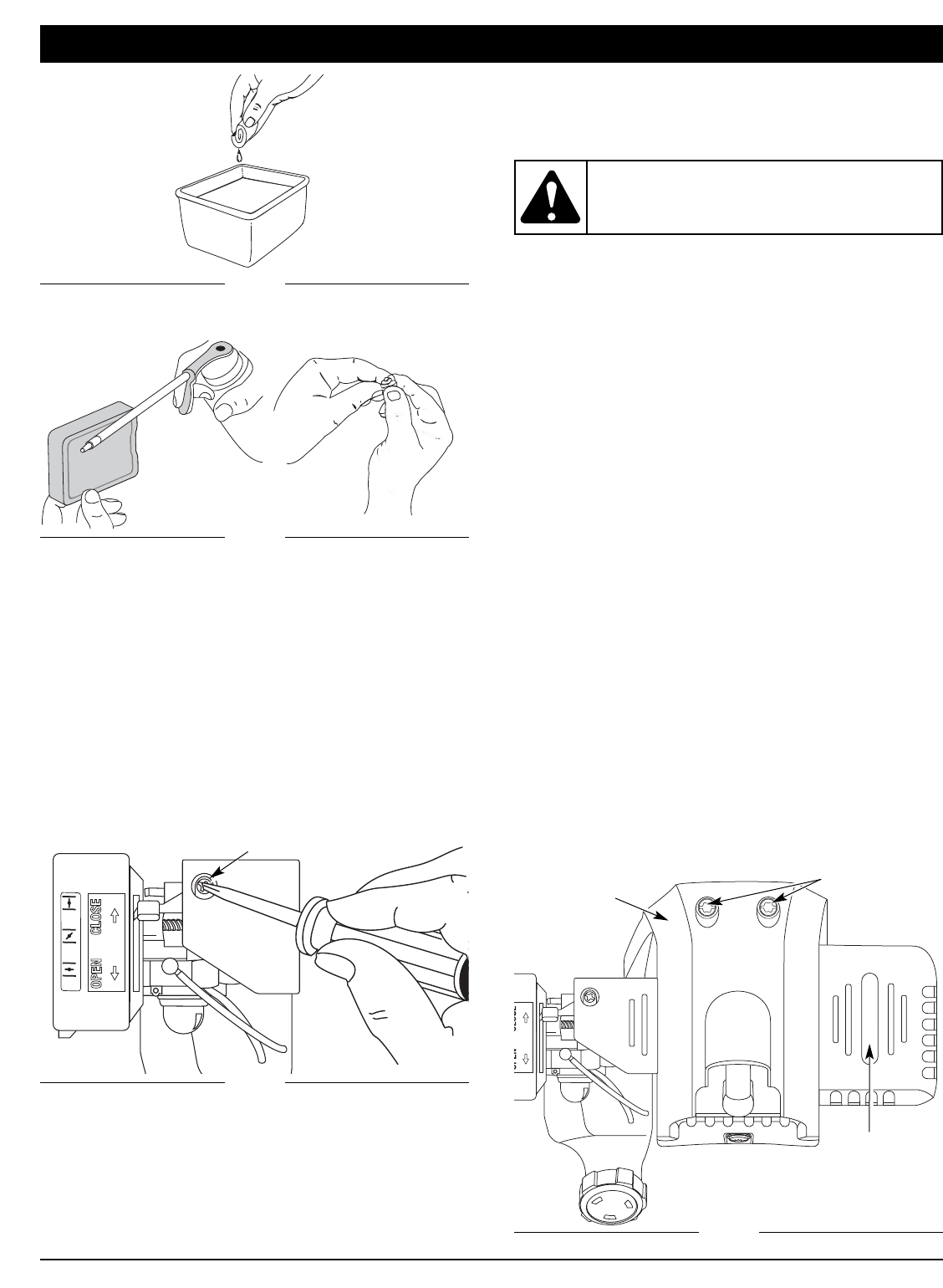 CLOSE
OPEN