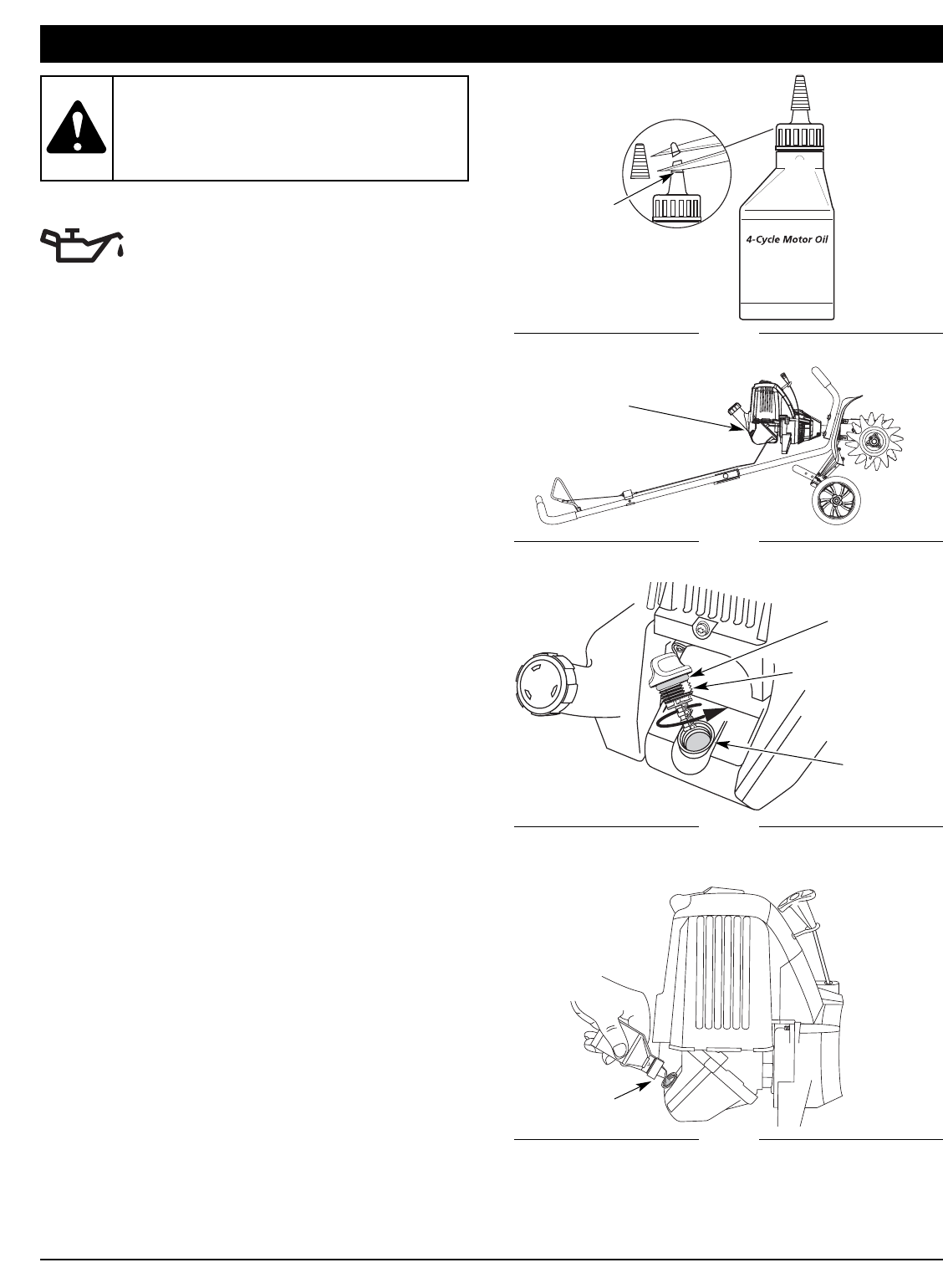 4-Cycle Motor Oil