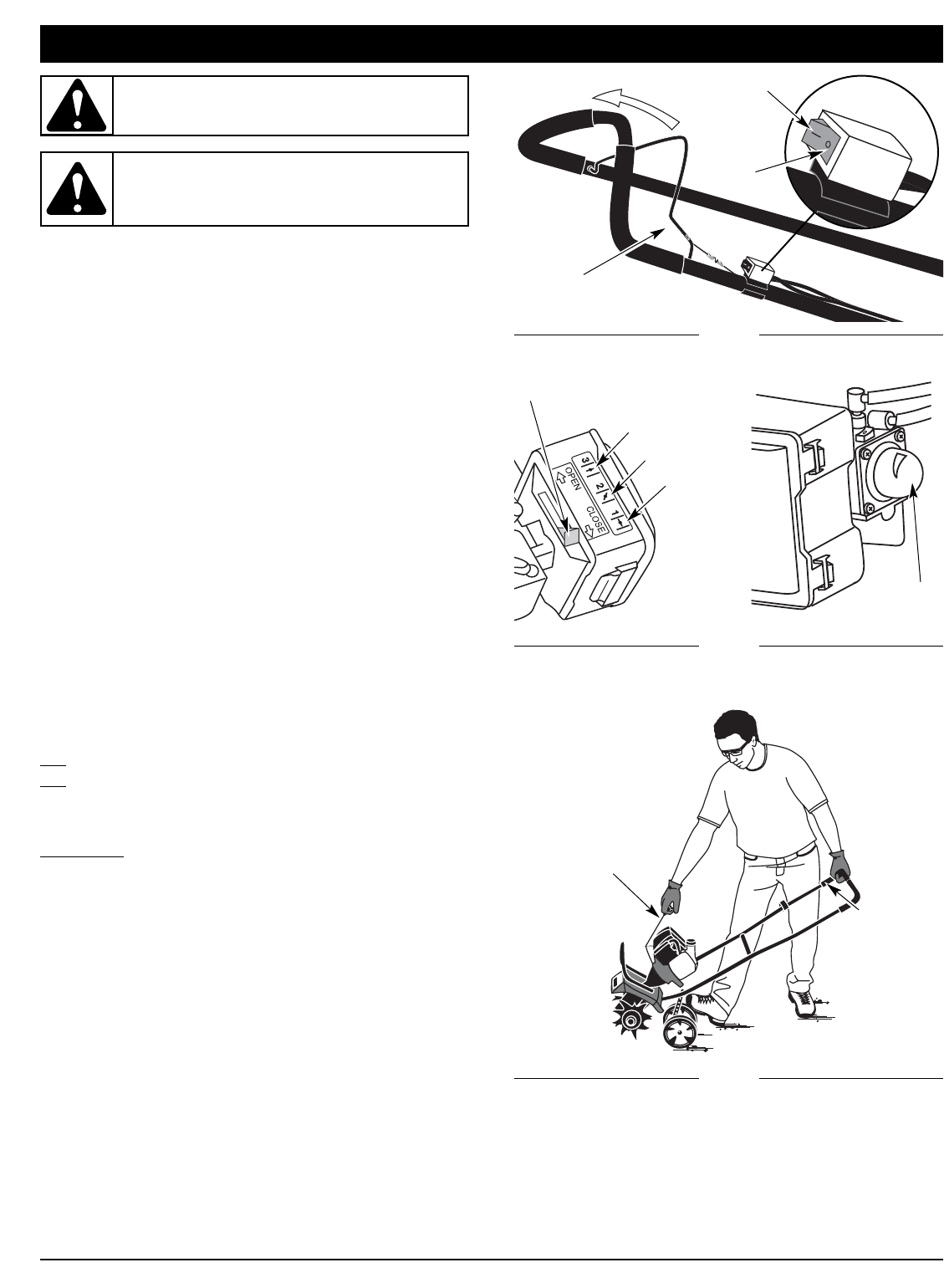 3 2 1
OPEN
CLOSE