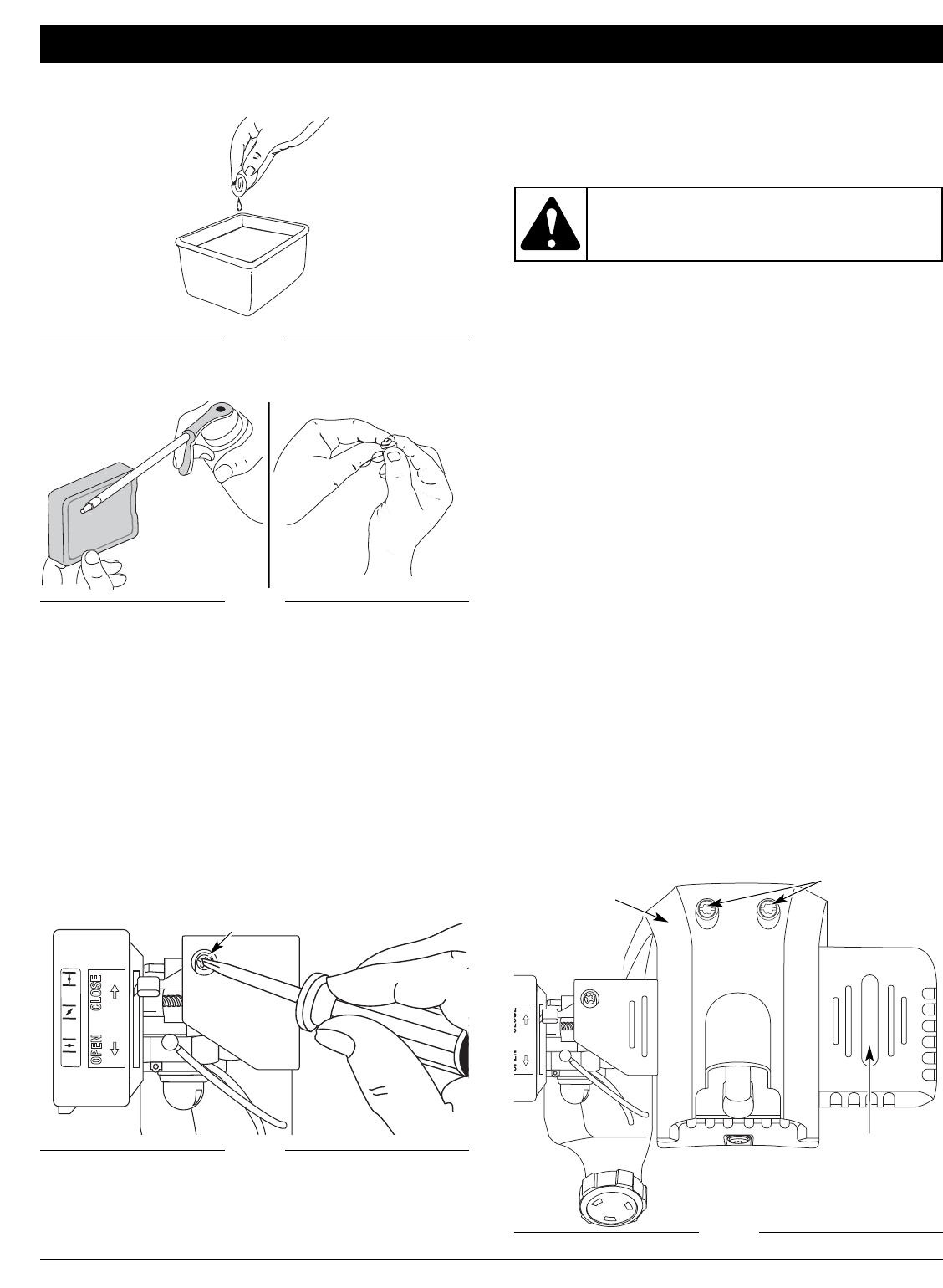 CLOSE
OPEN