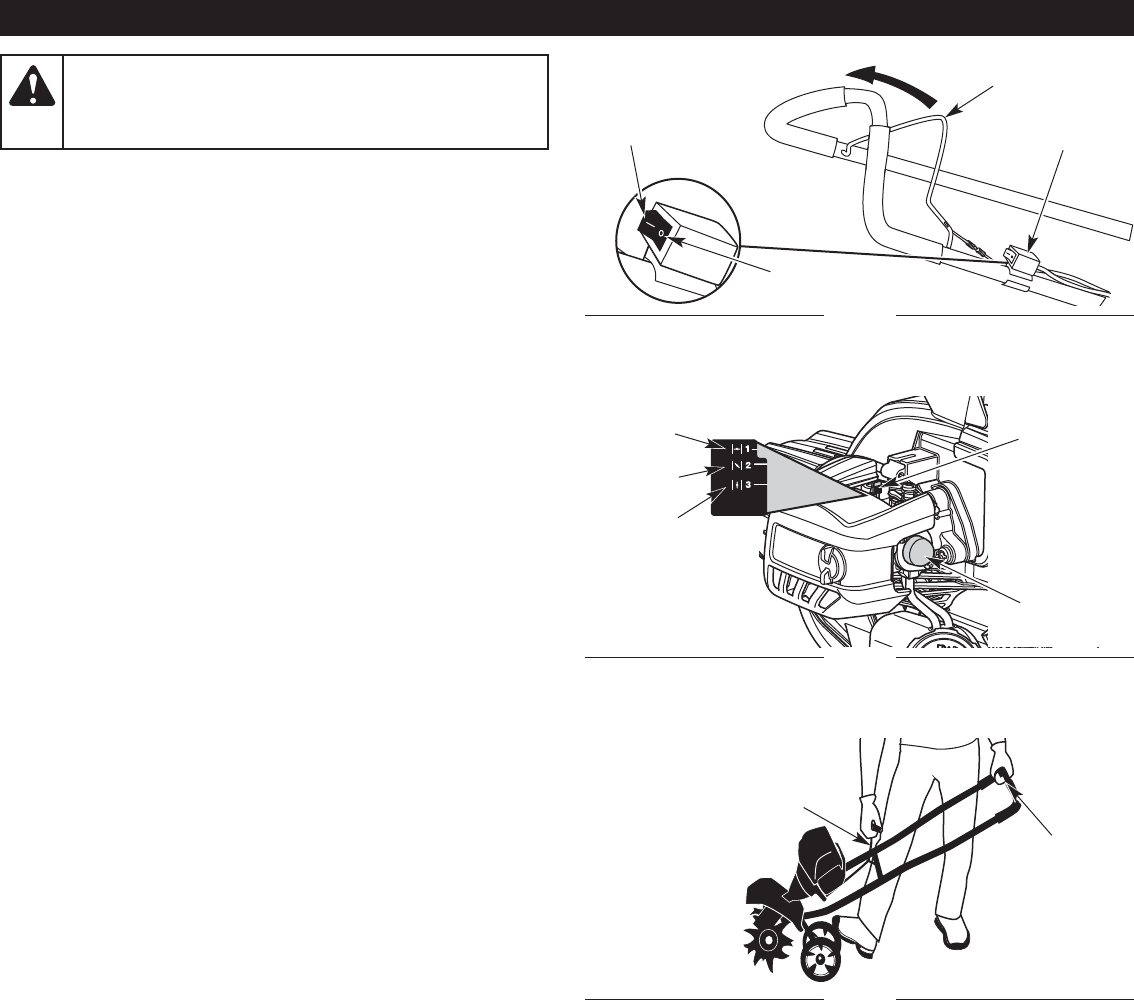 I
O
1
2
3