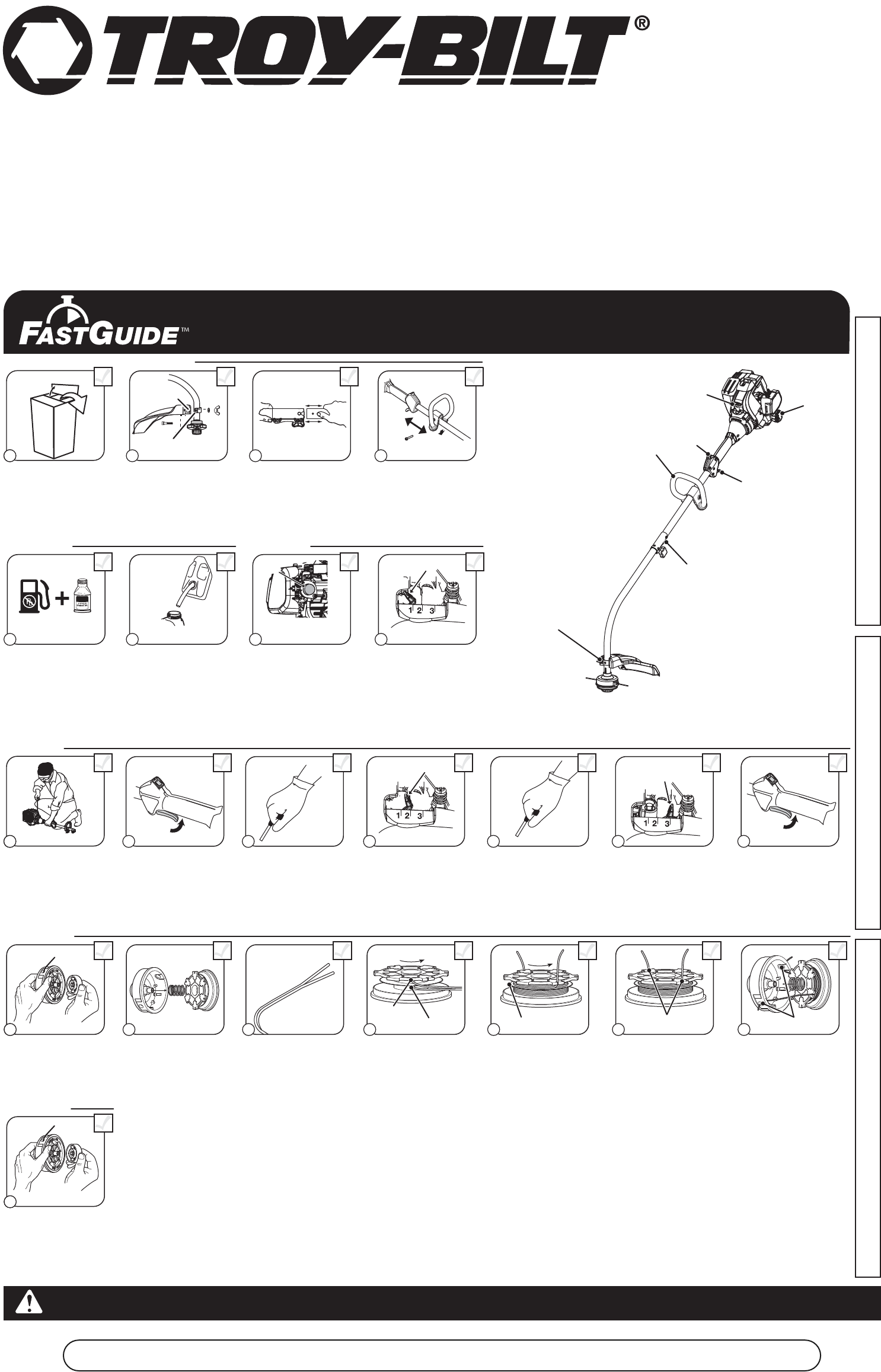 TROY-BILT®

FASTGUIDE™

1 2 3

1 2 3

1 2 3