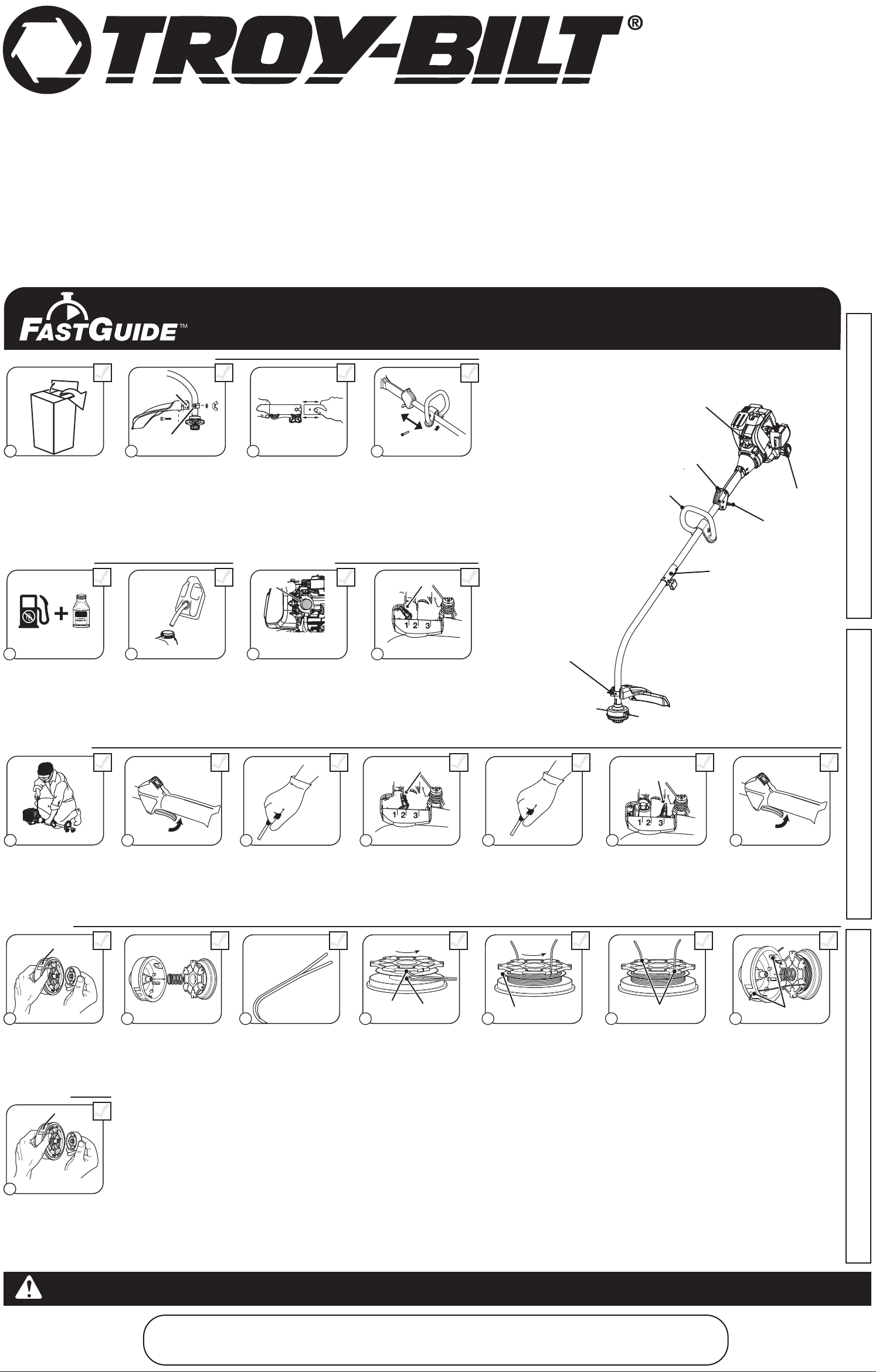 TROY-BILT®

FASTGUIDE™

1 2 3

1 2 3

1 2 3