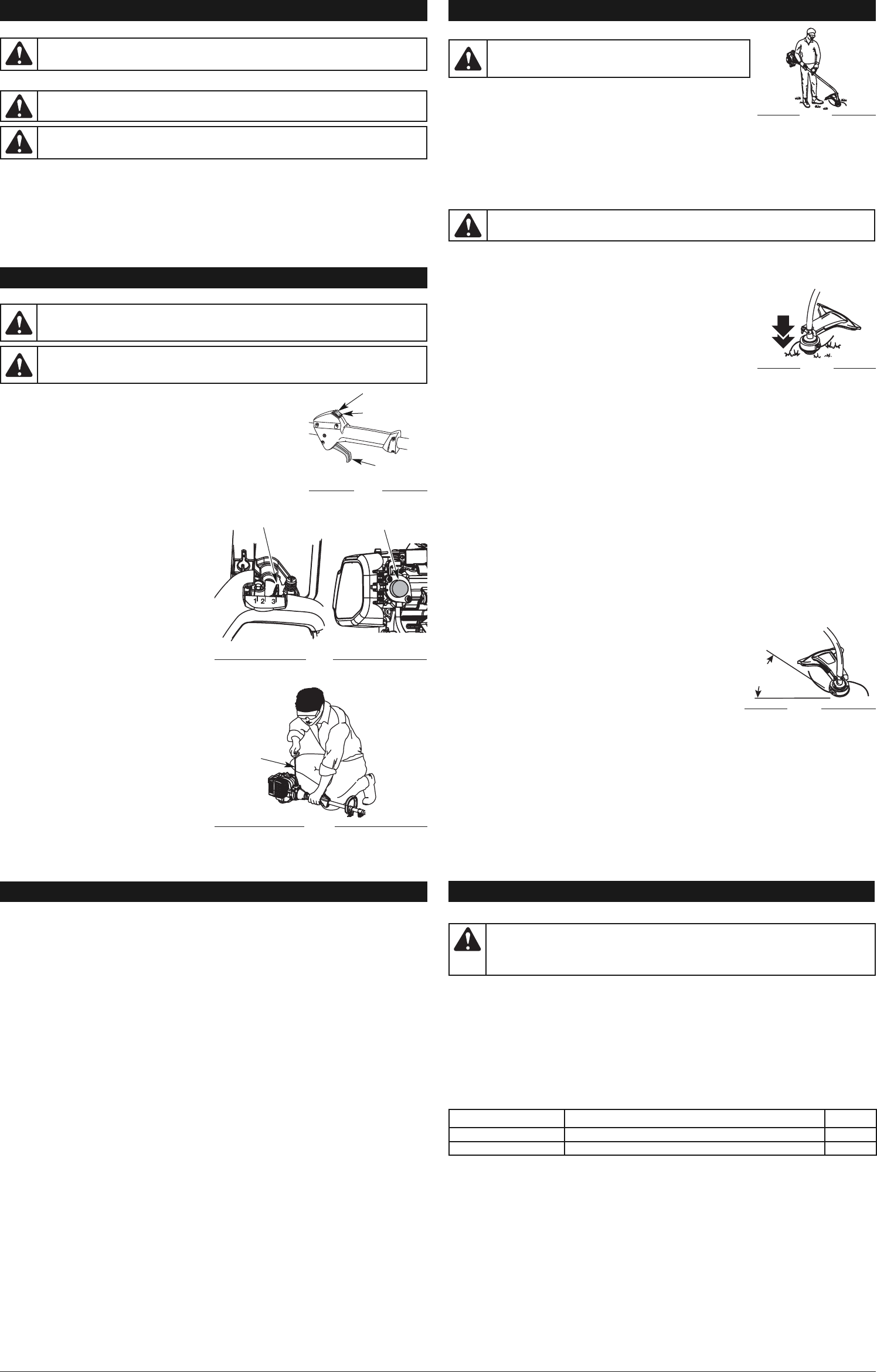 1 2 3