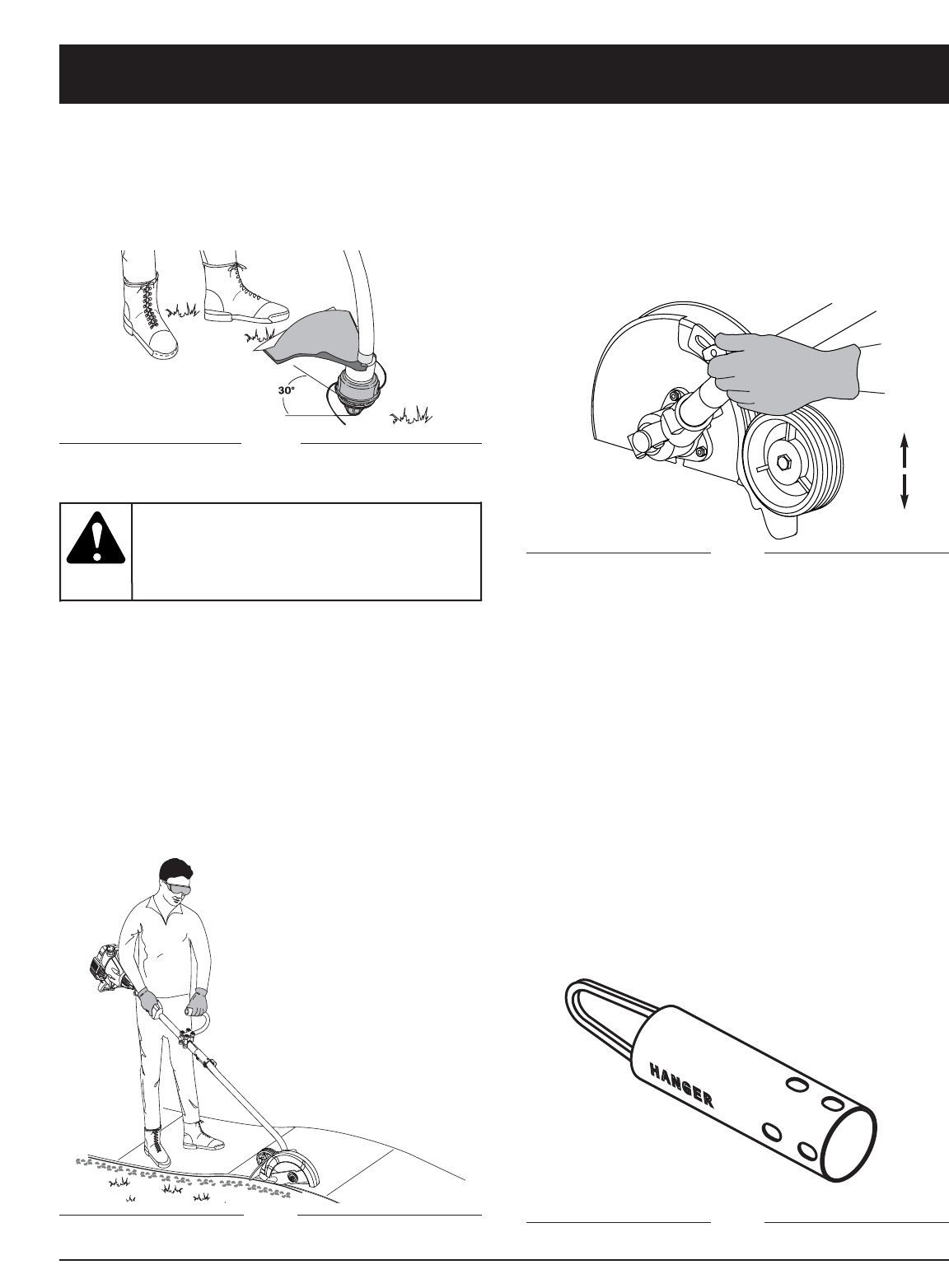 30°

HANGER