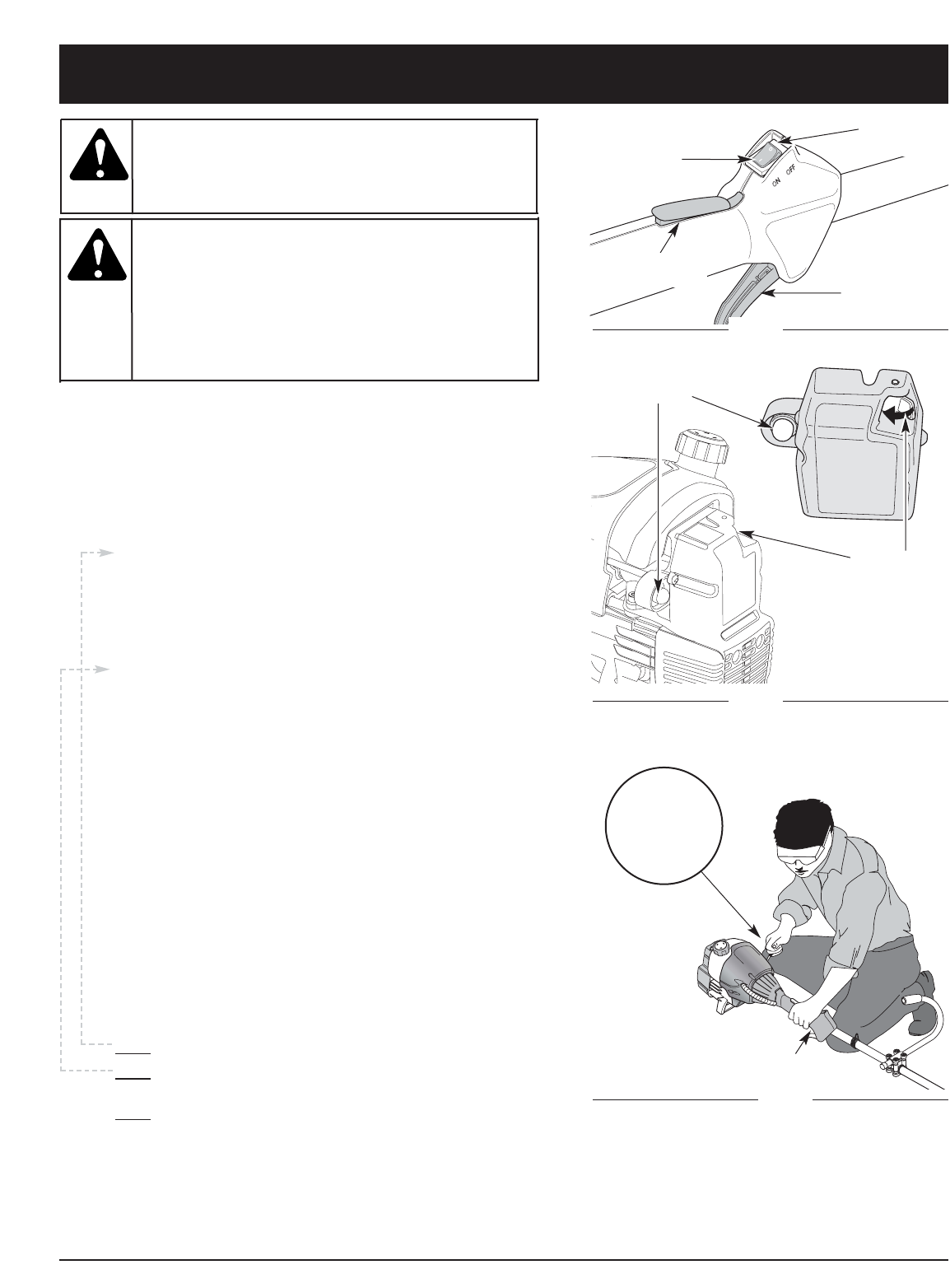 ON OFF