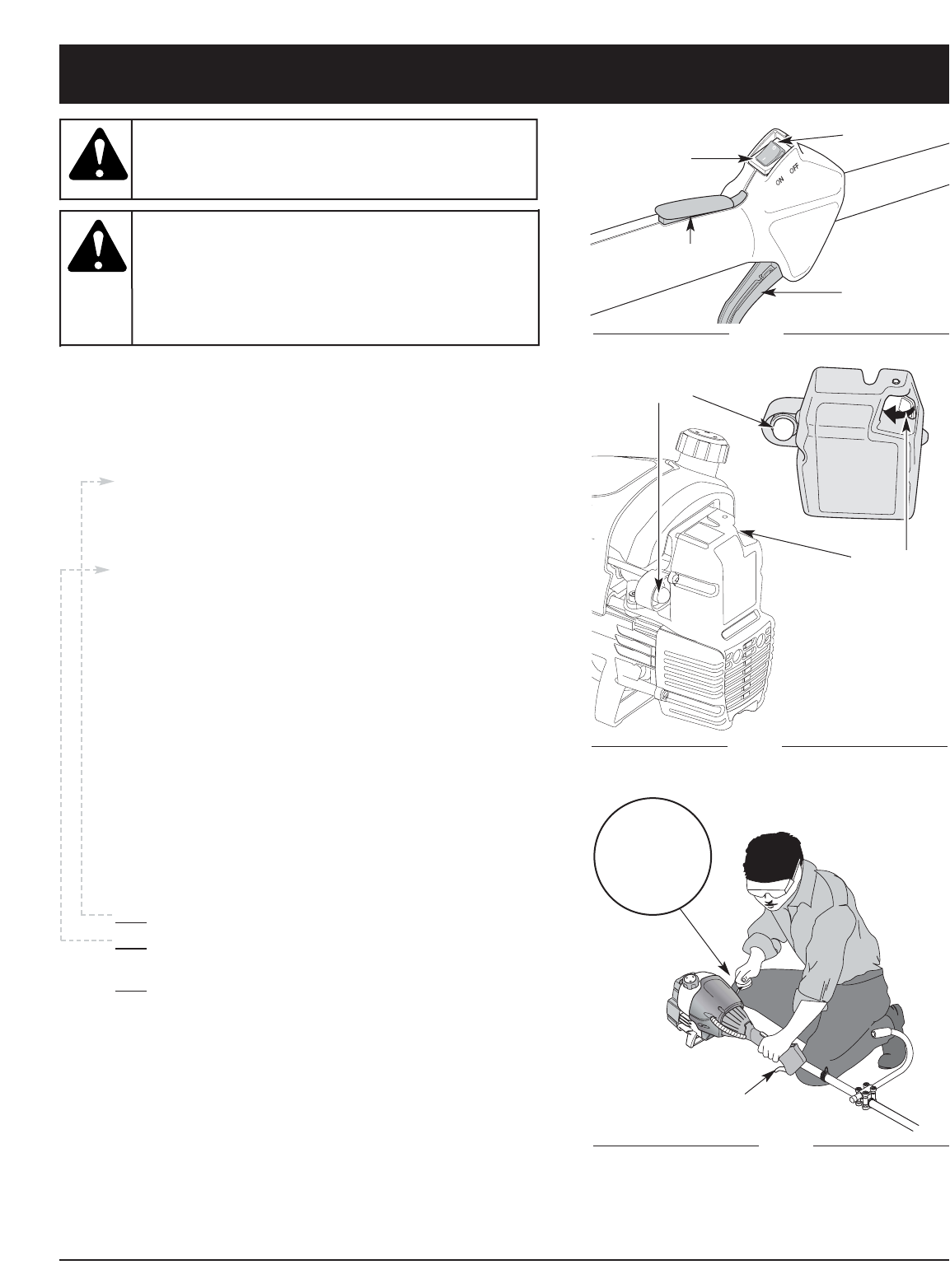 ON OFF