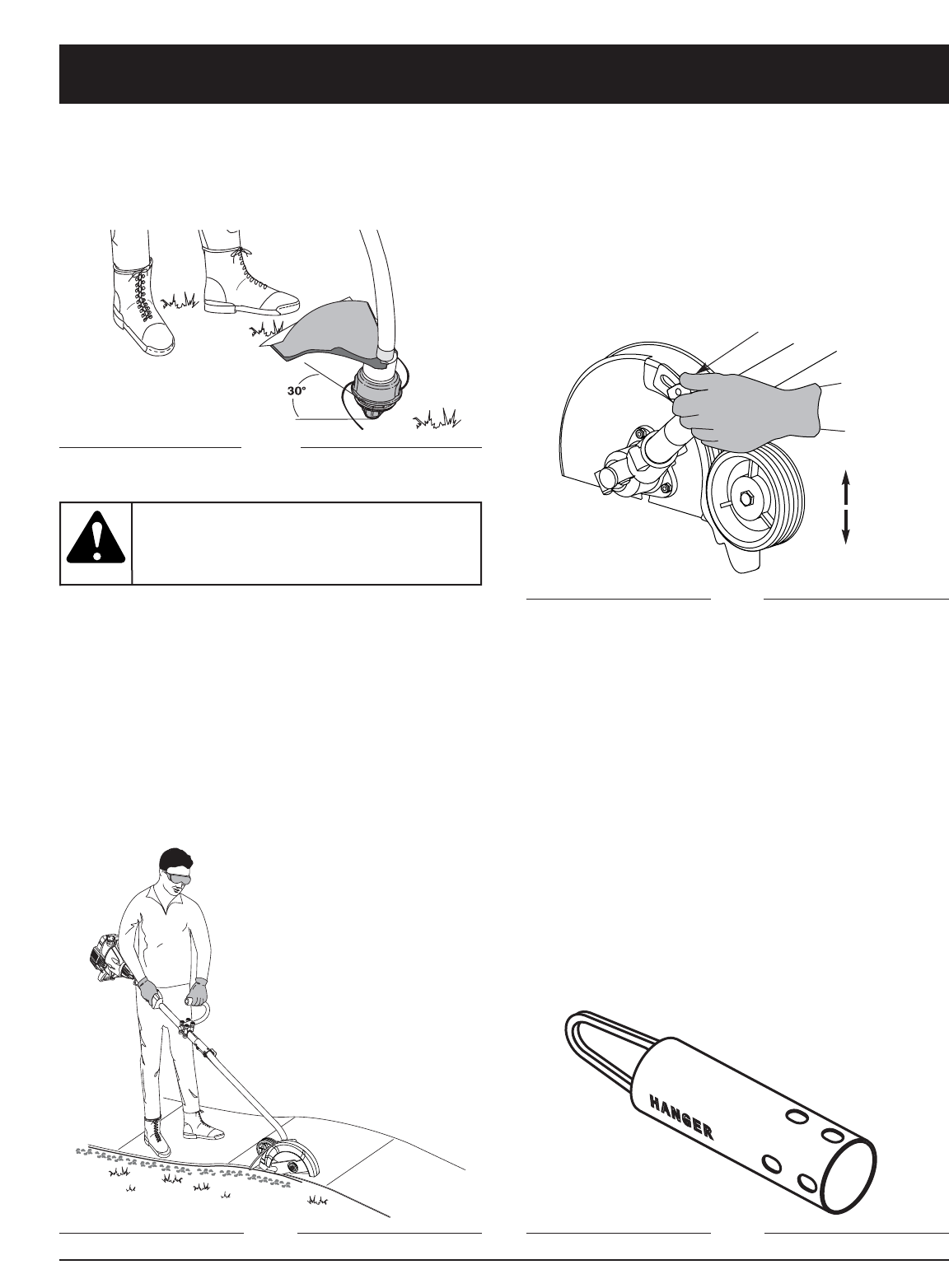 30°

HANGER