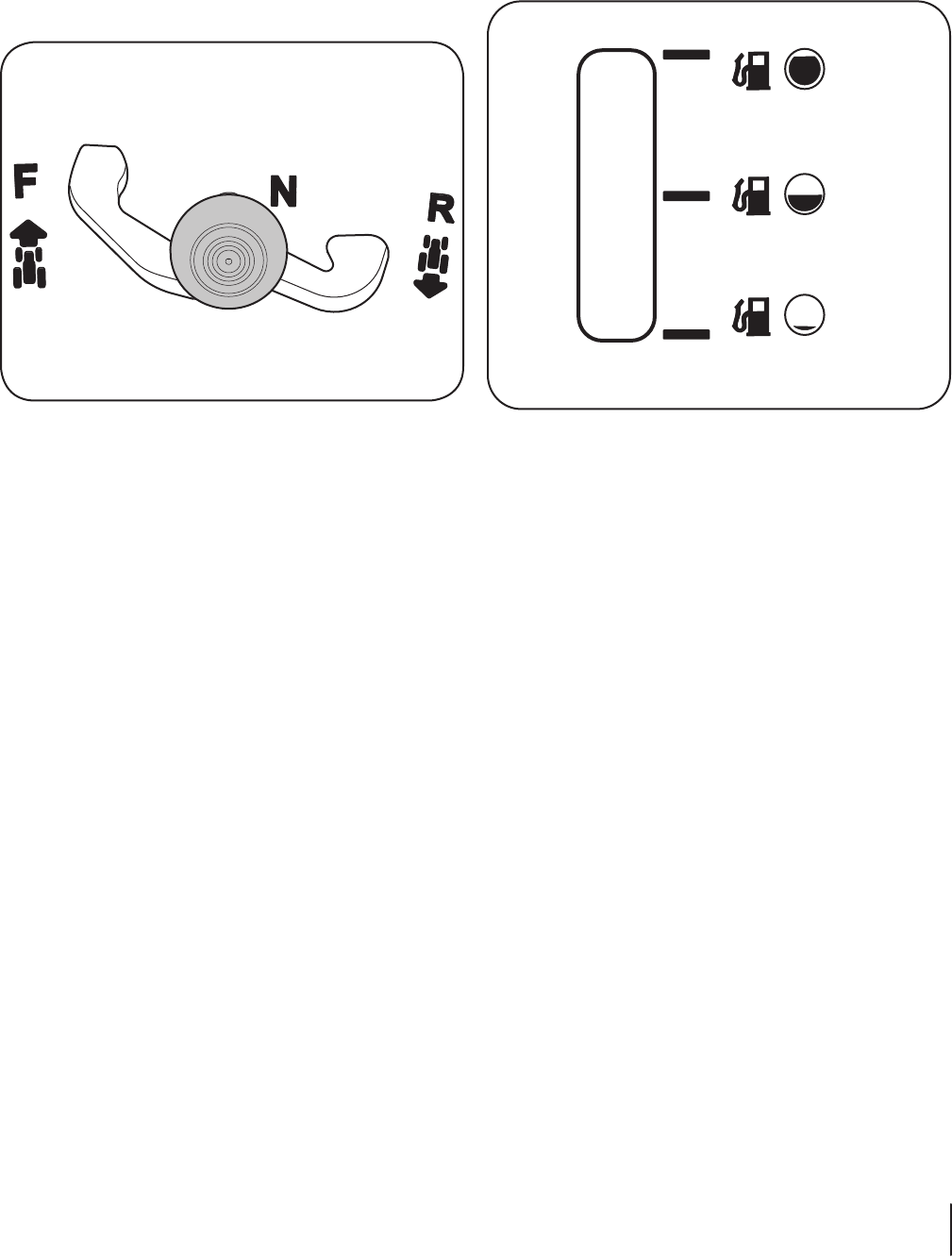 F

N

R