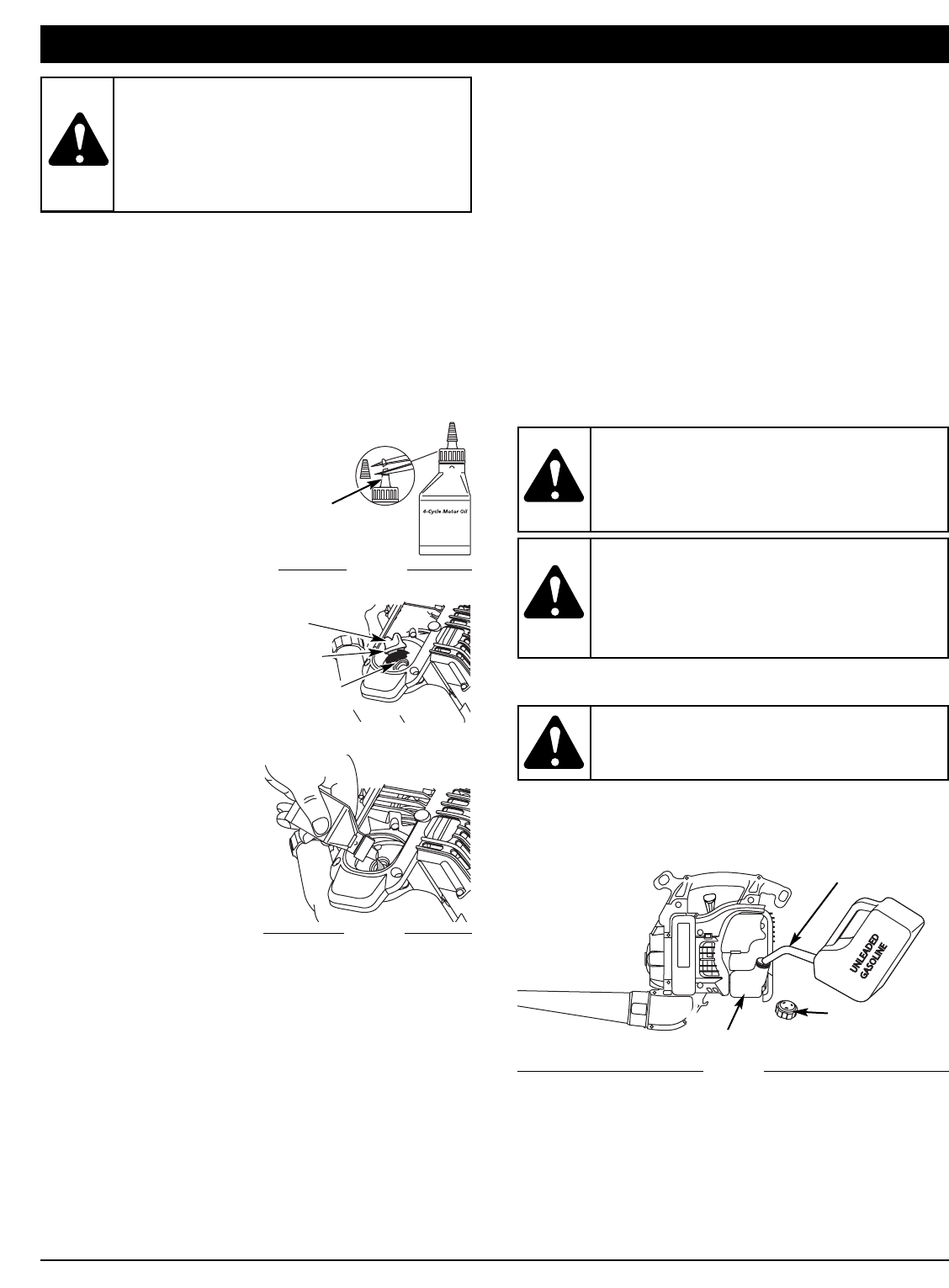 4-Cycle Motor Oil

UNLEADED GASOLINE