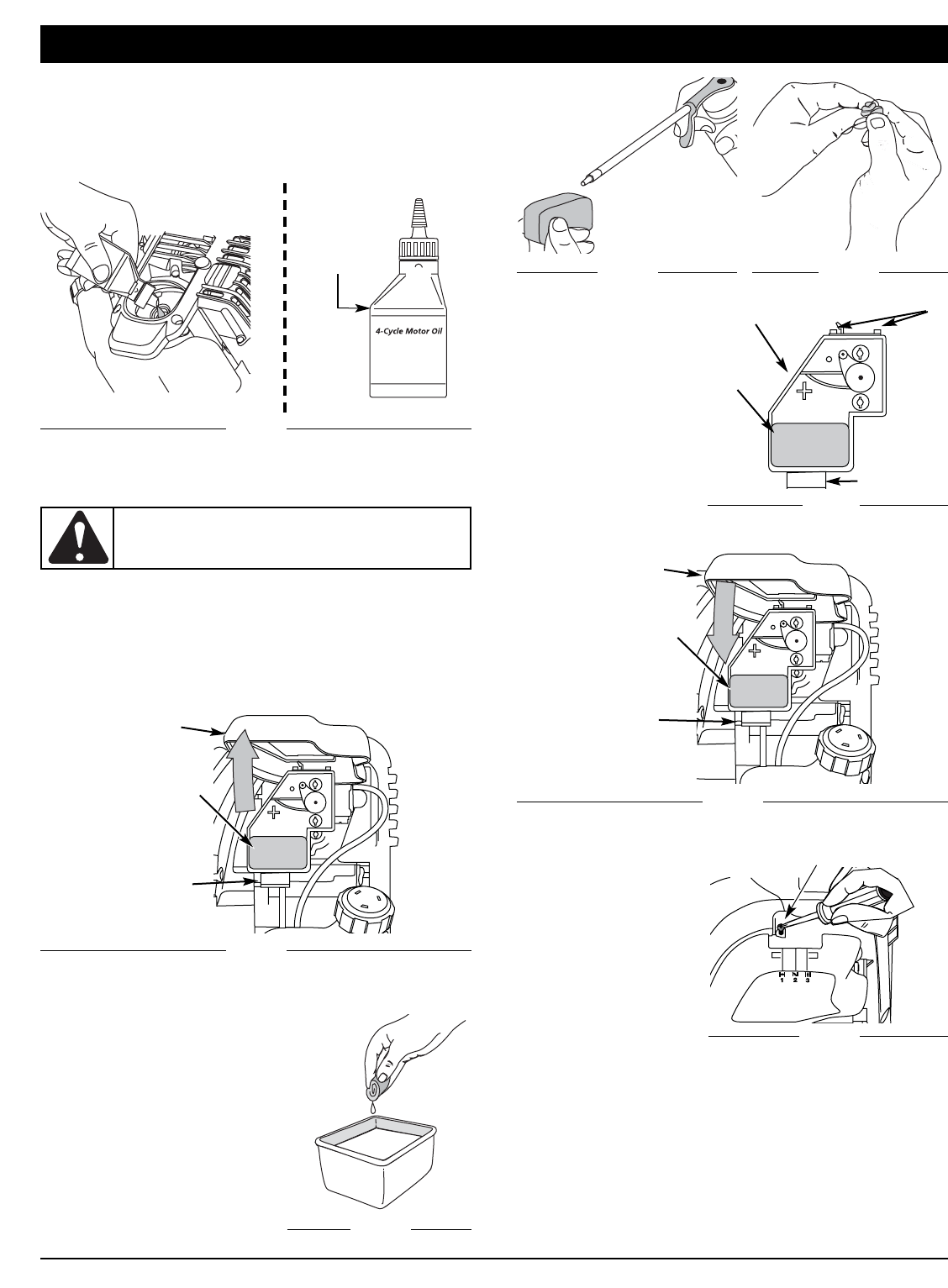 4-Cycle Motor Oil

H N III
1 2 3