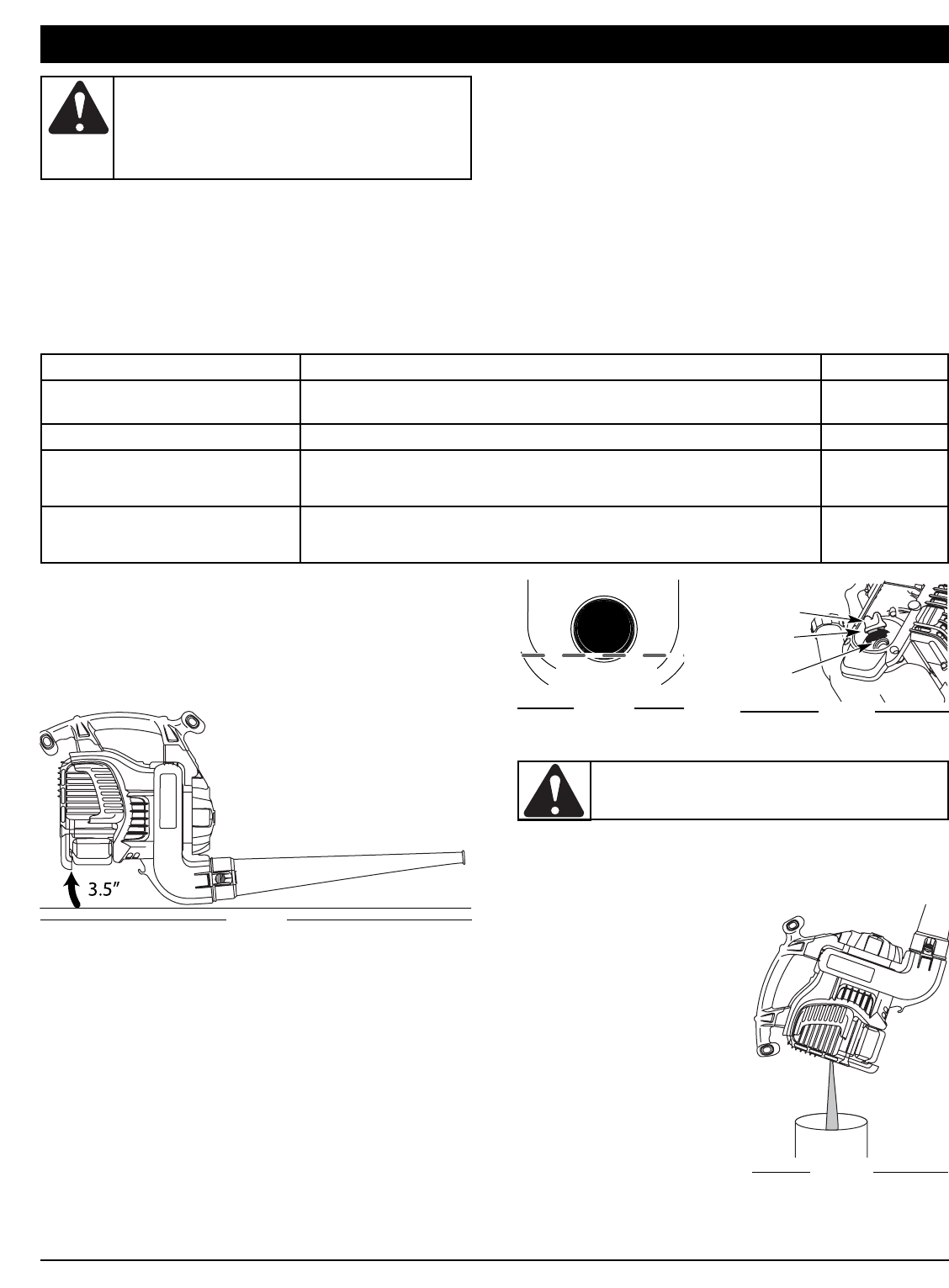 3.5″