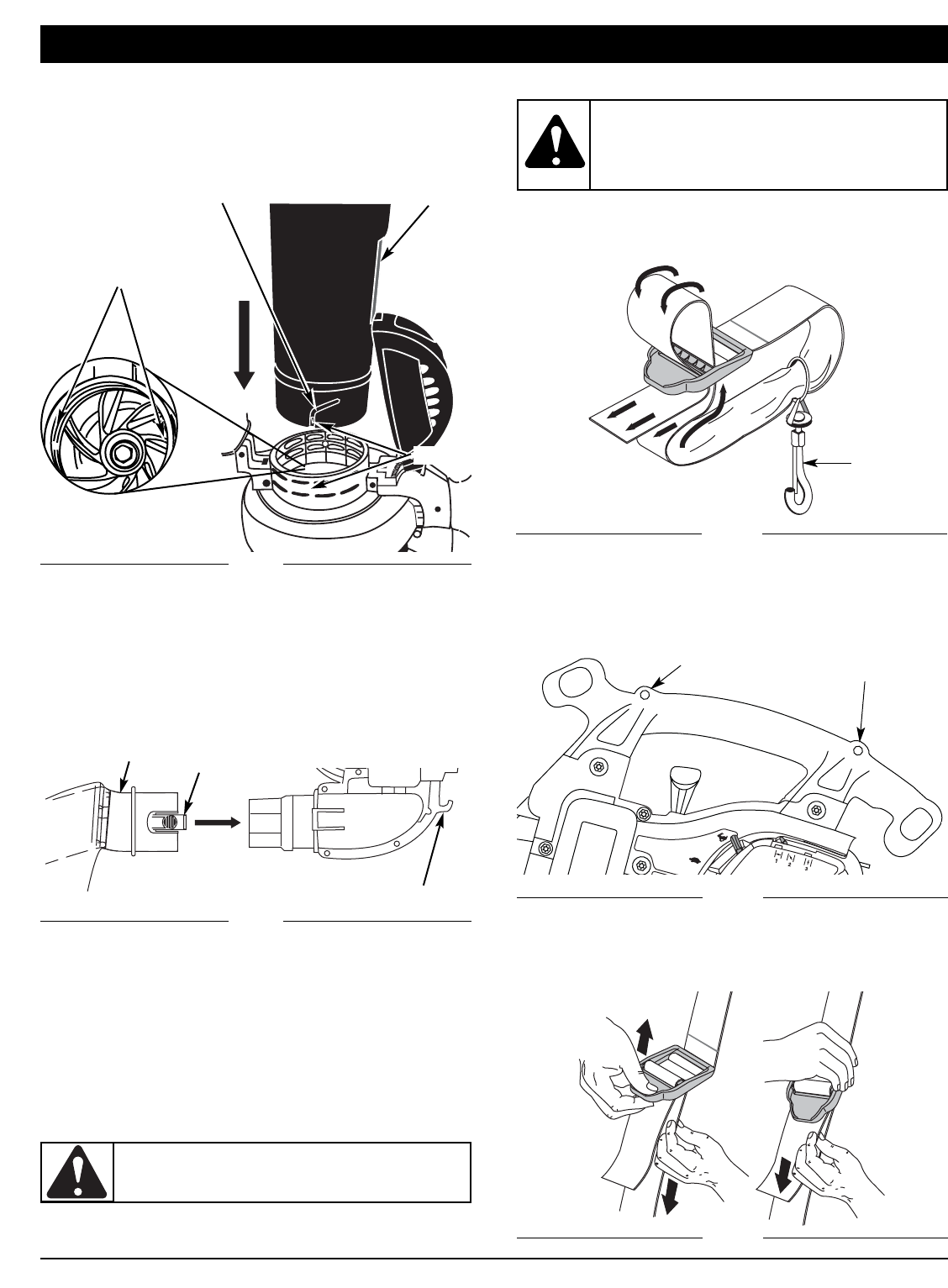 1
2
3