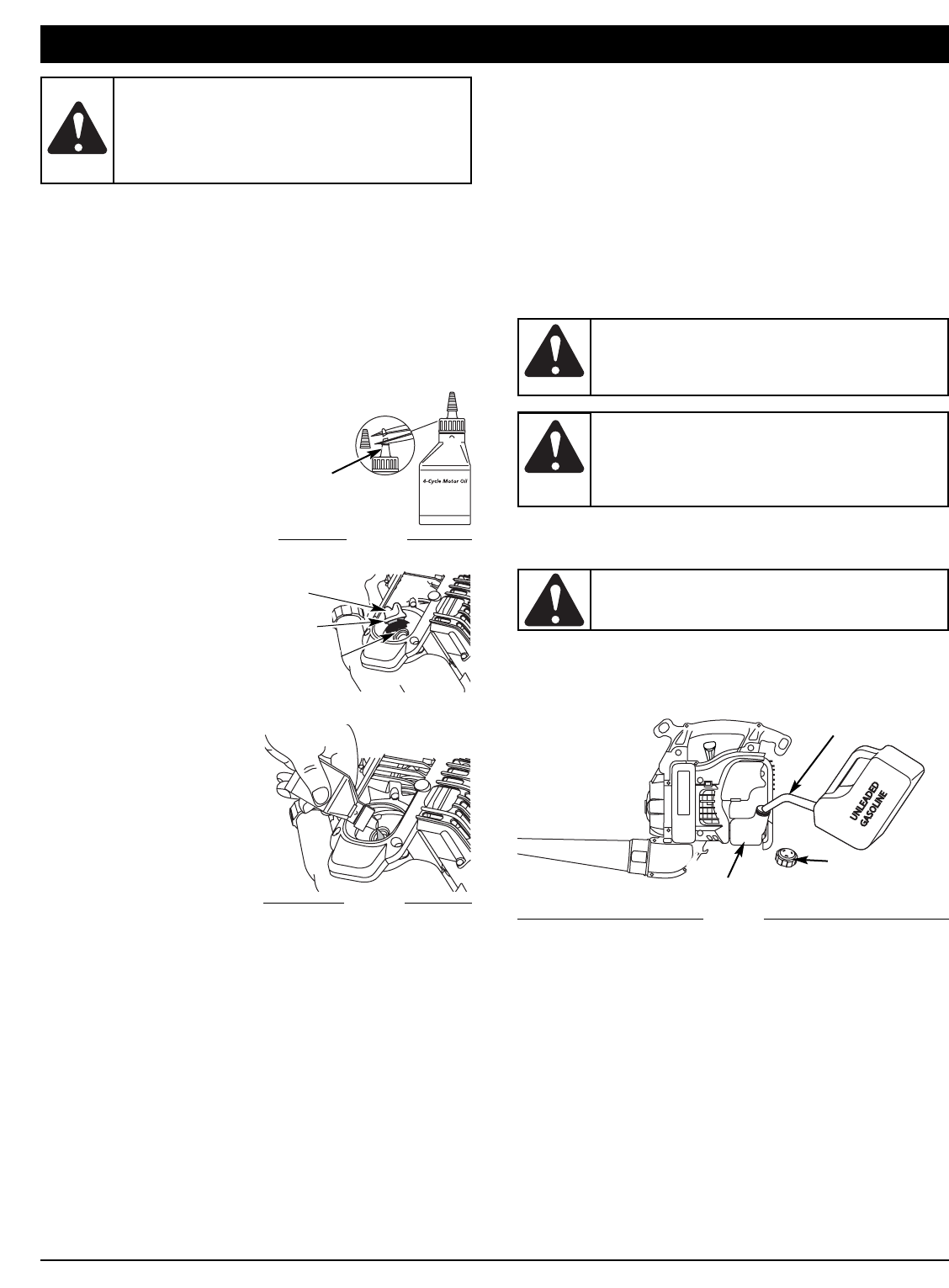 4-Cycle Motor Oil

UNLEADED GASOLINE