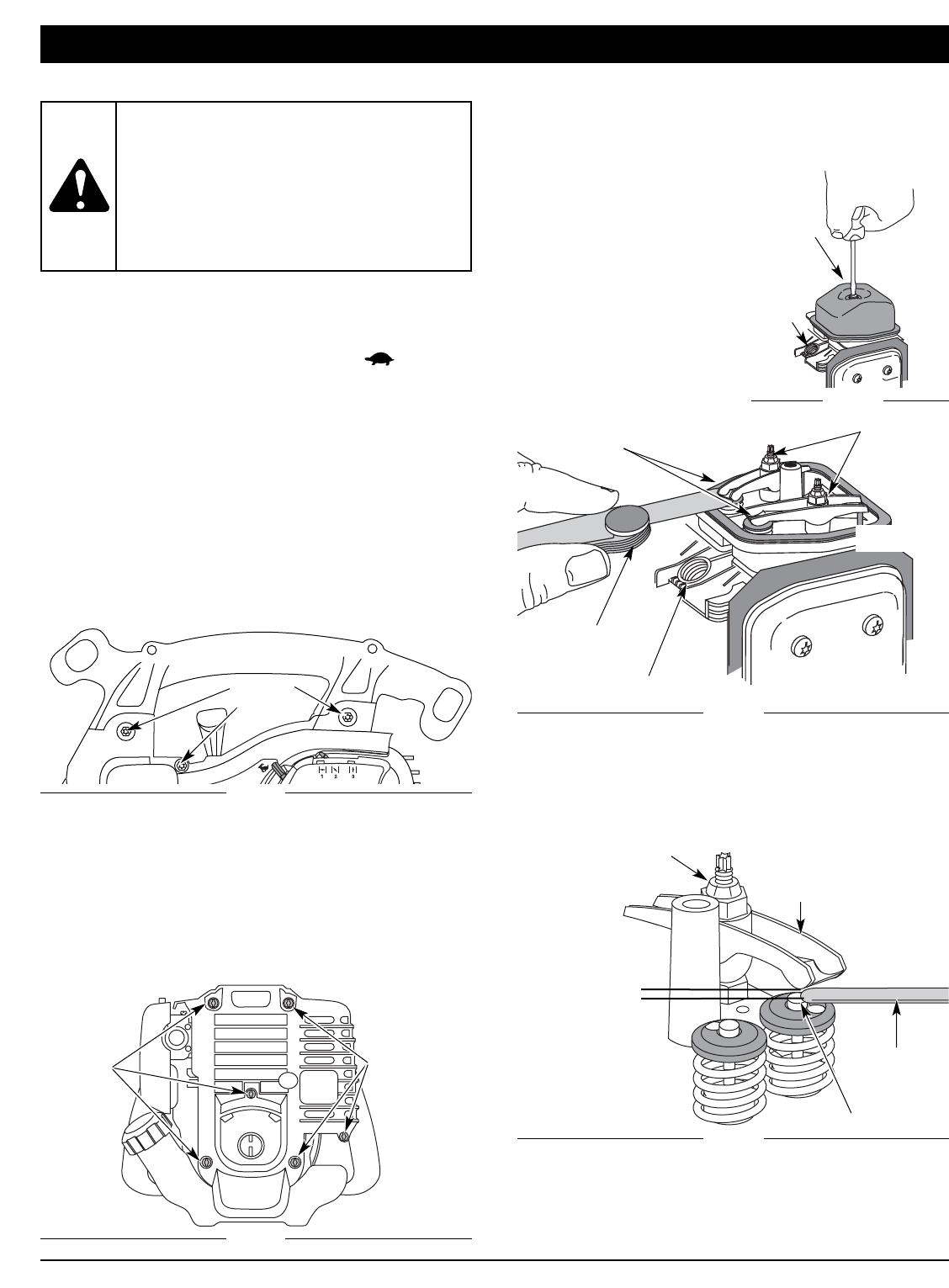 1 2 3