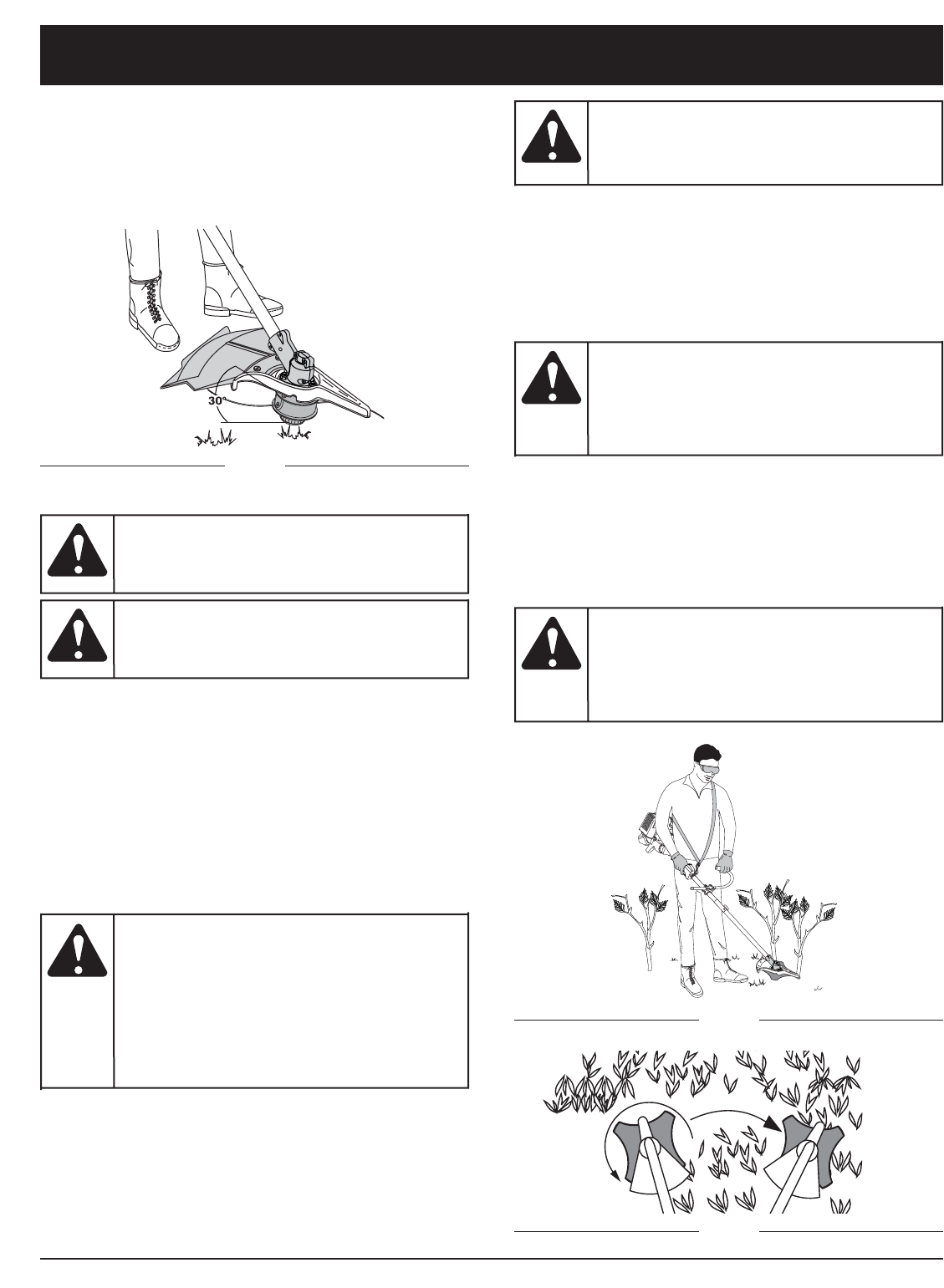 30°