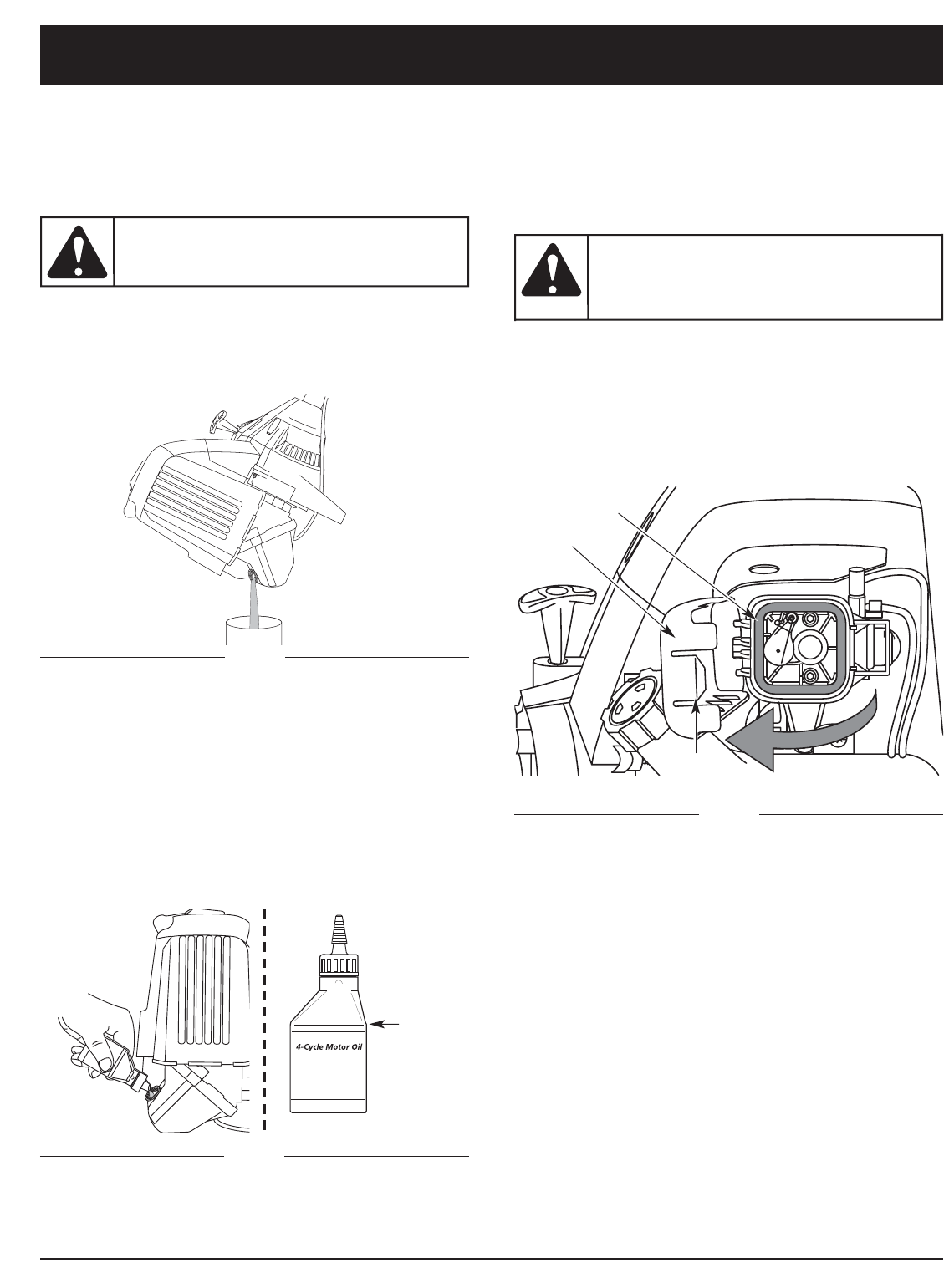 4-Cycle Motor Oil