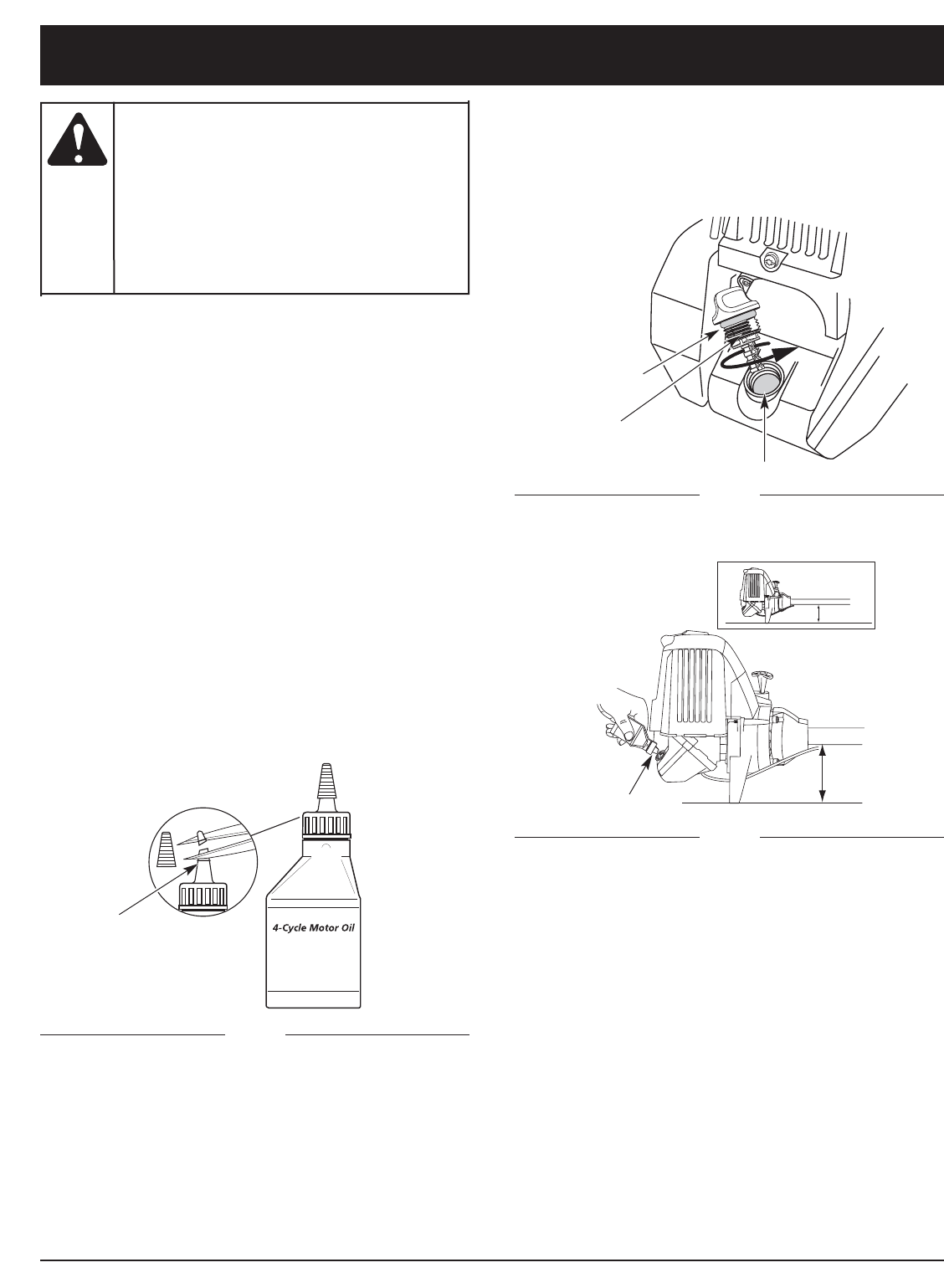 4-Cycle Motor Oil