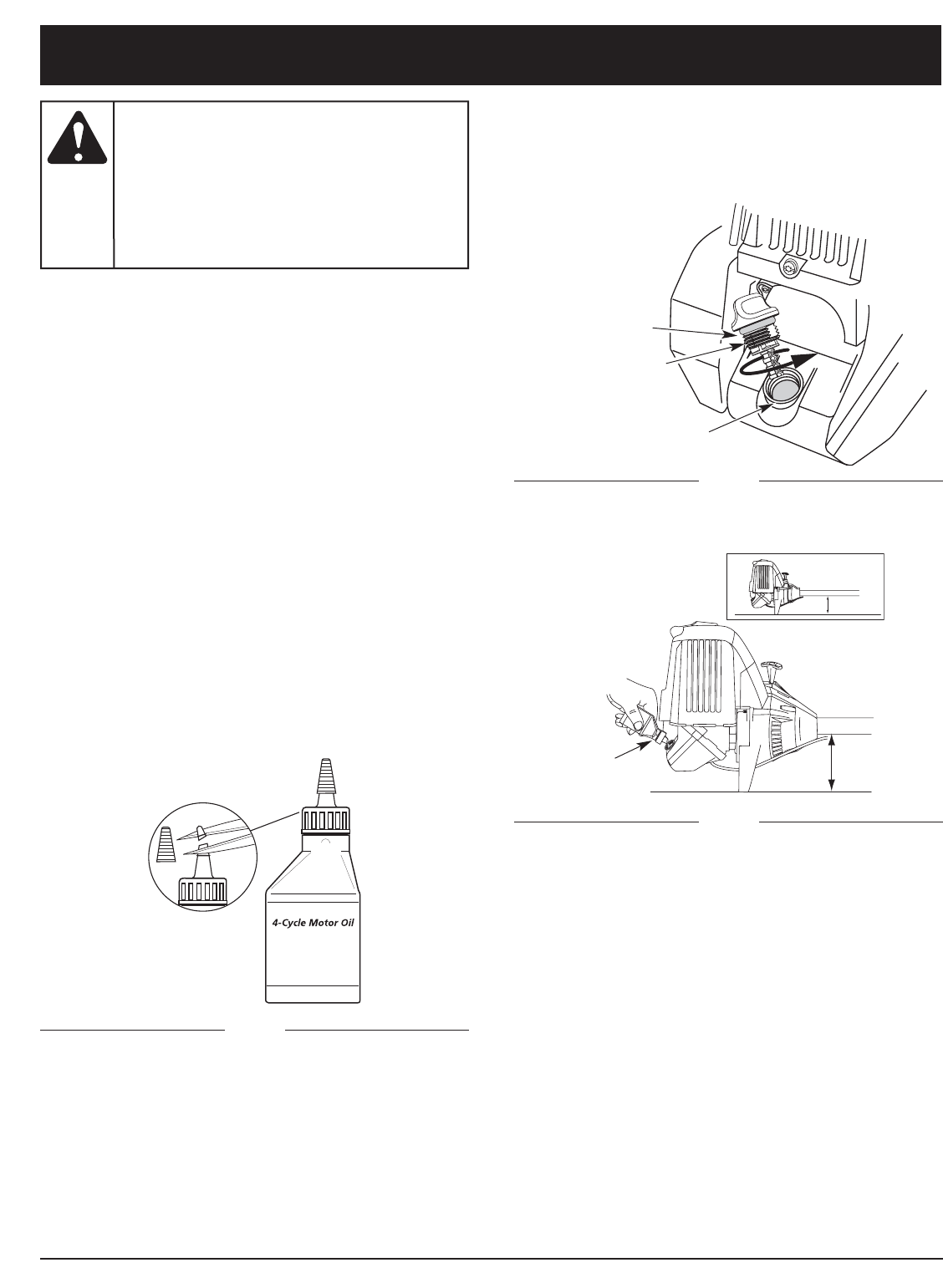 4-Cycle Motor Oil