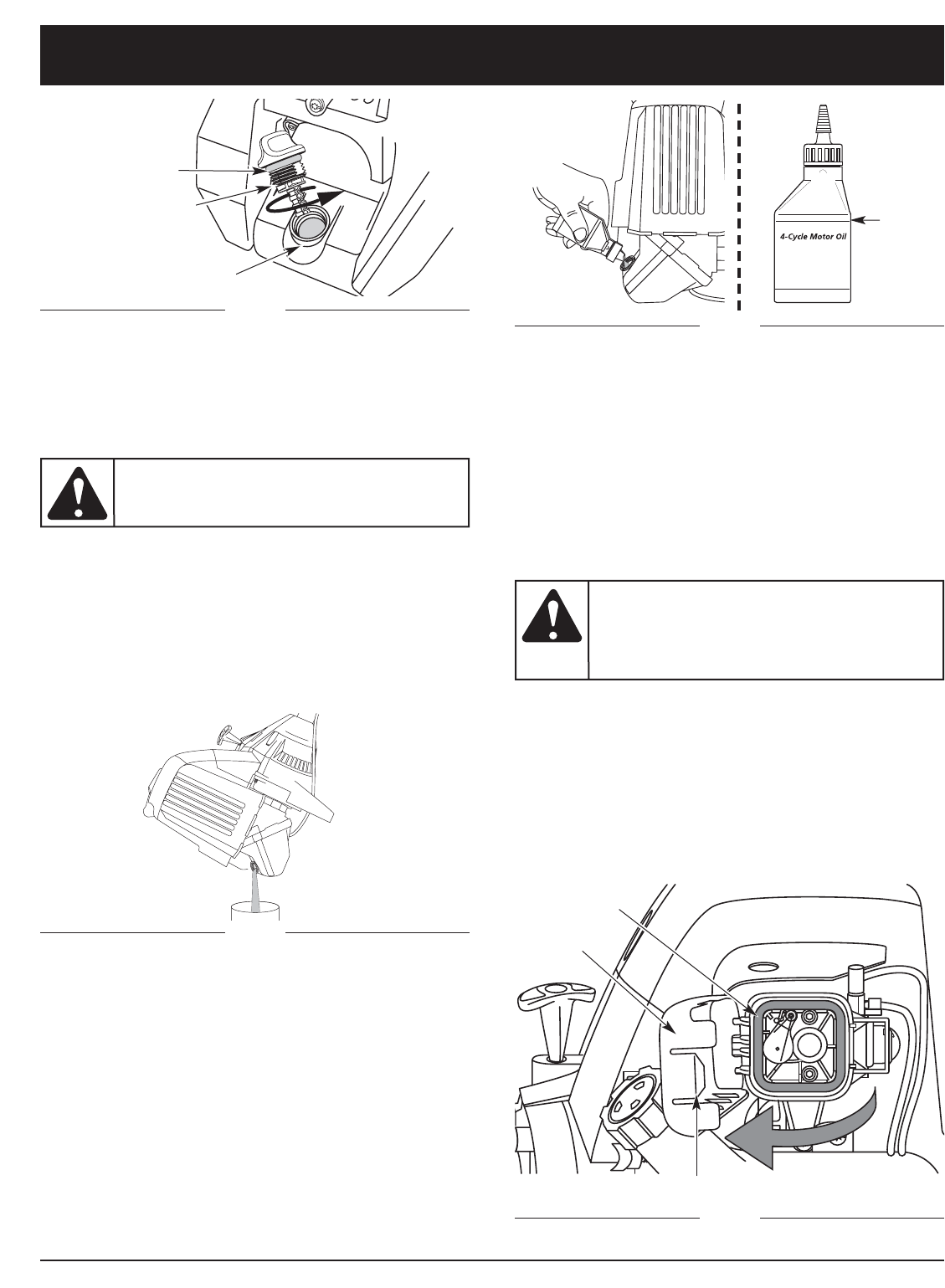 4-Cycle Motor Oil