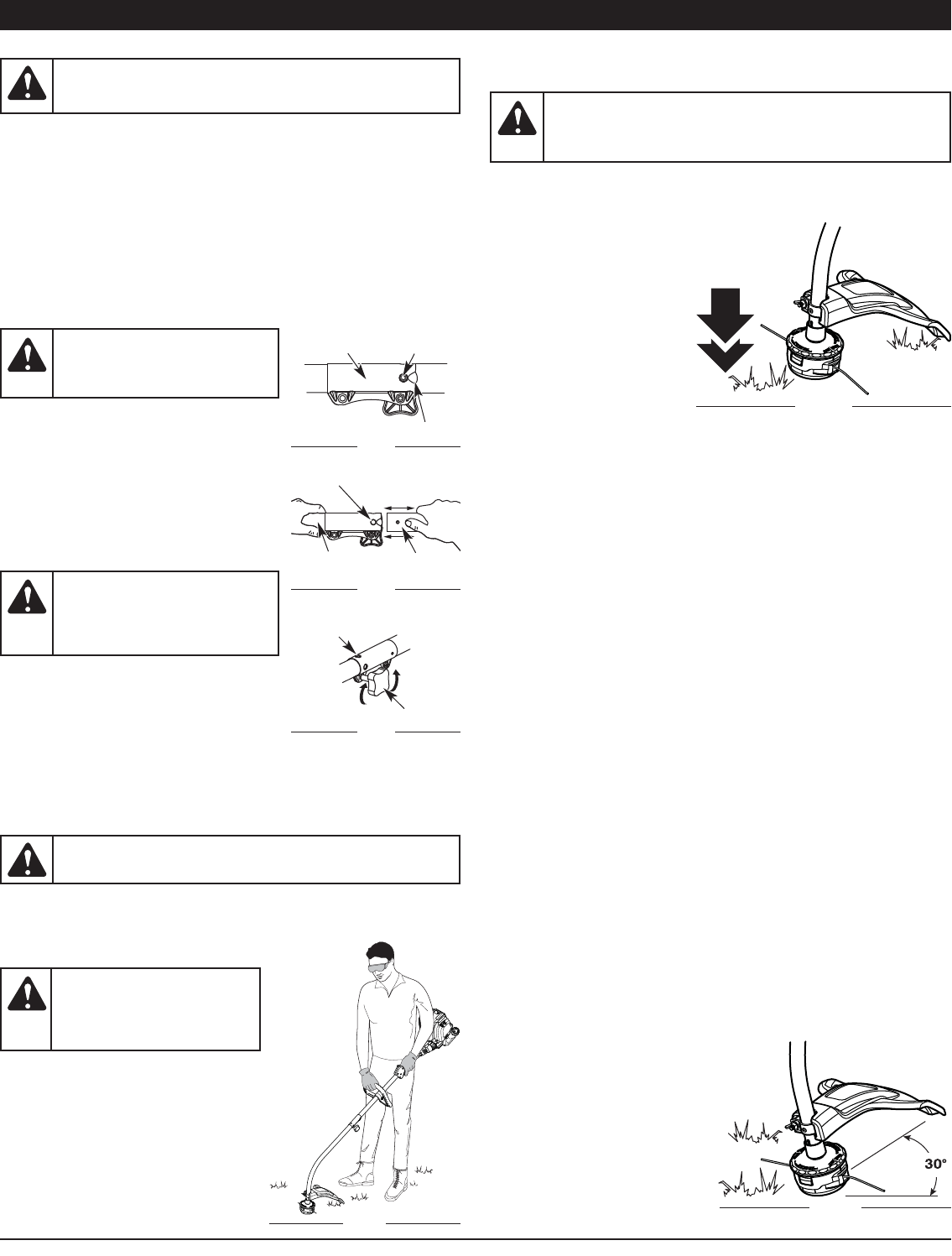 30°