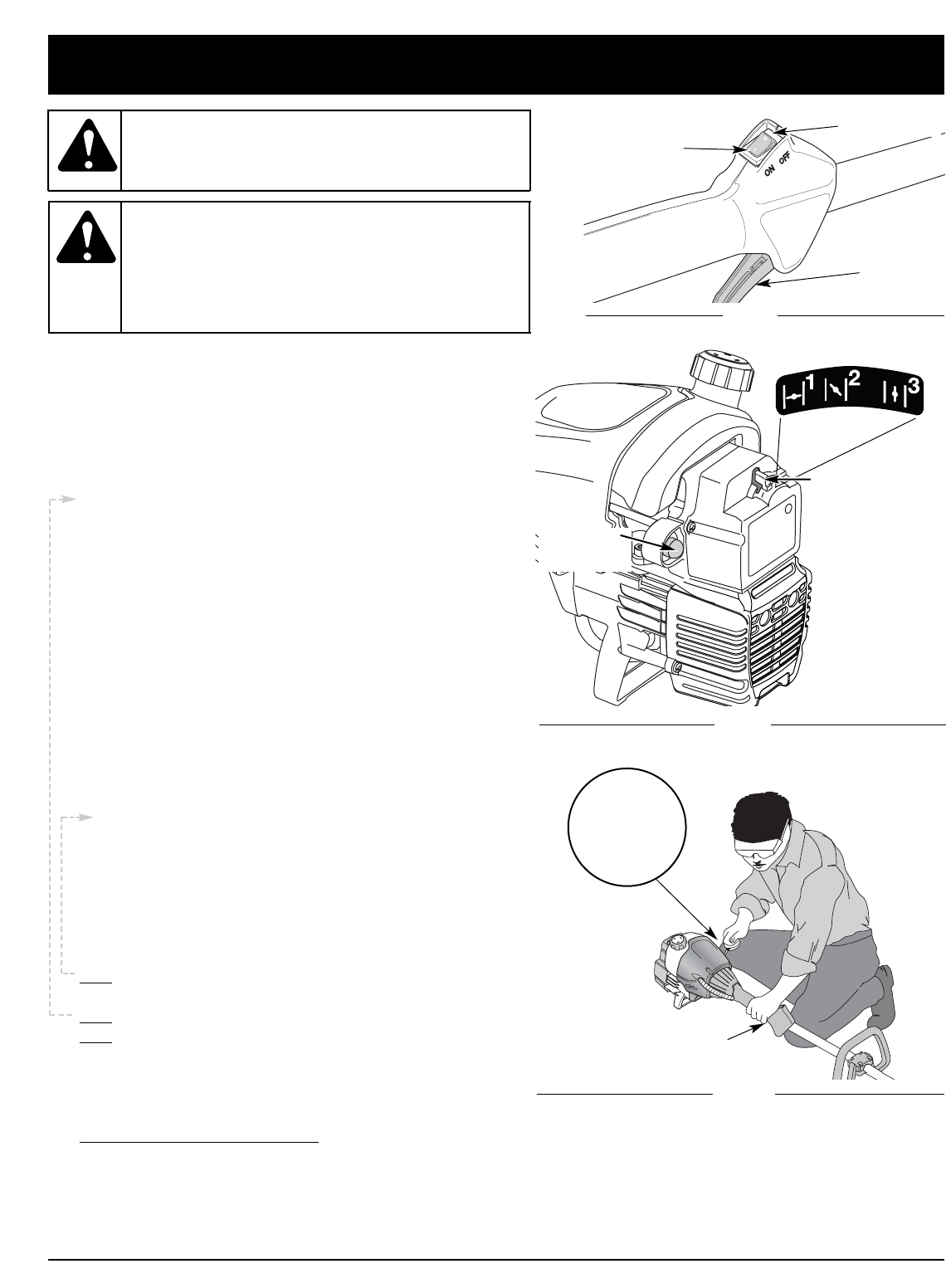 ON OFF

1 2 3